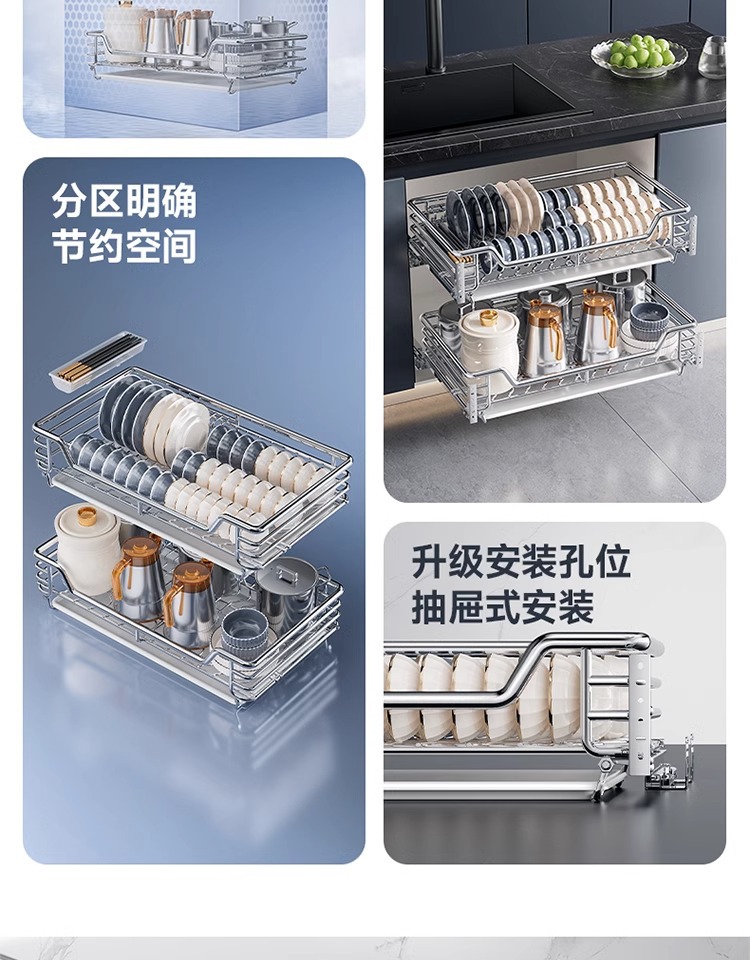 分区明确
节约空间

升级安装孔位
抽屉式安装