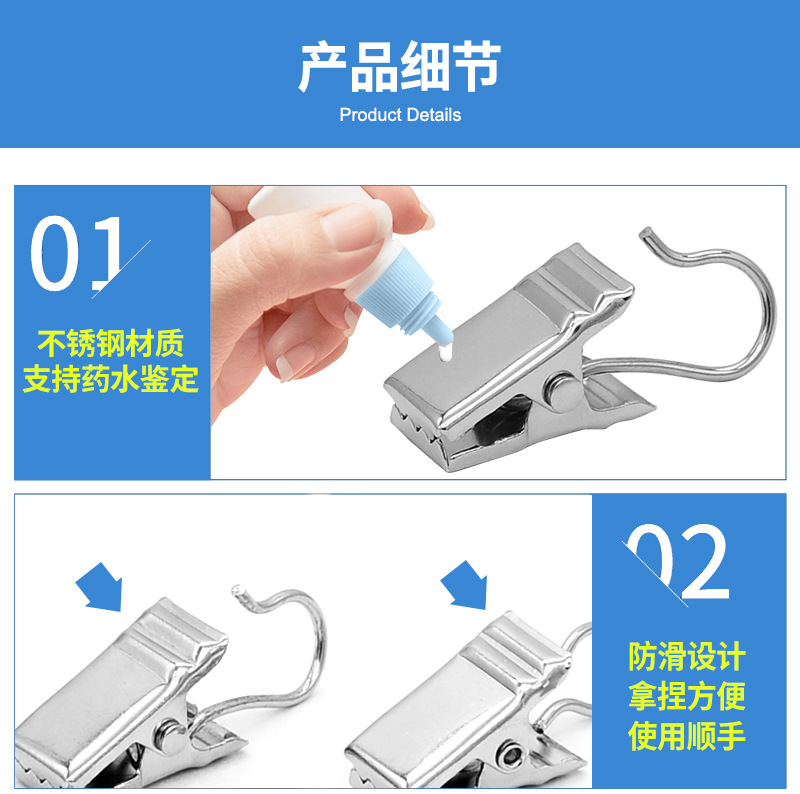 产品细节
Product Details

01
不锈钢材质
支持药水鉴定

02
防滑设计
拿捏方便
使用顺手