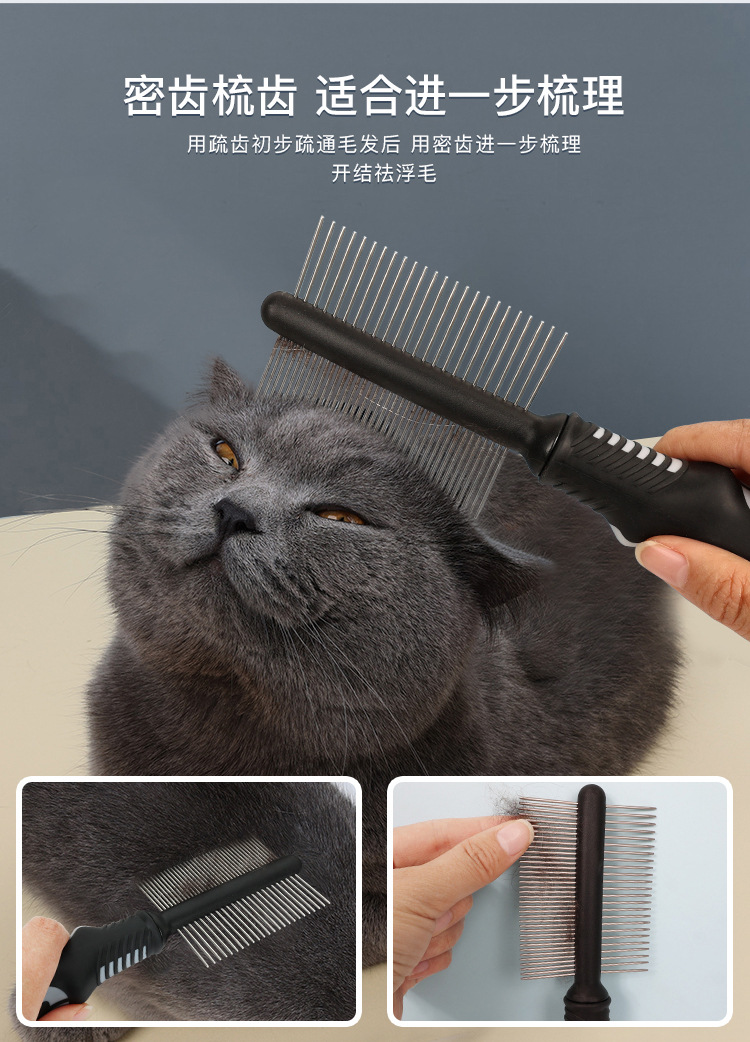 密齿梳齿 适合进一步梳理

用疏齿初步疏通毛发后 用密齿进一步梳理
开结祛浮毛