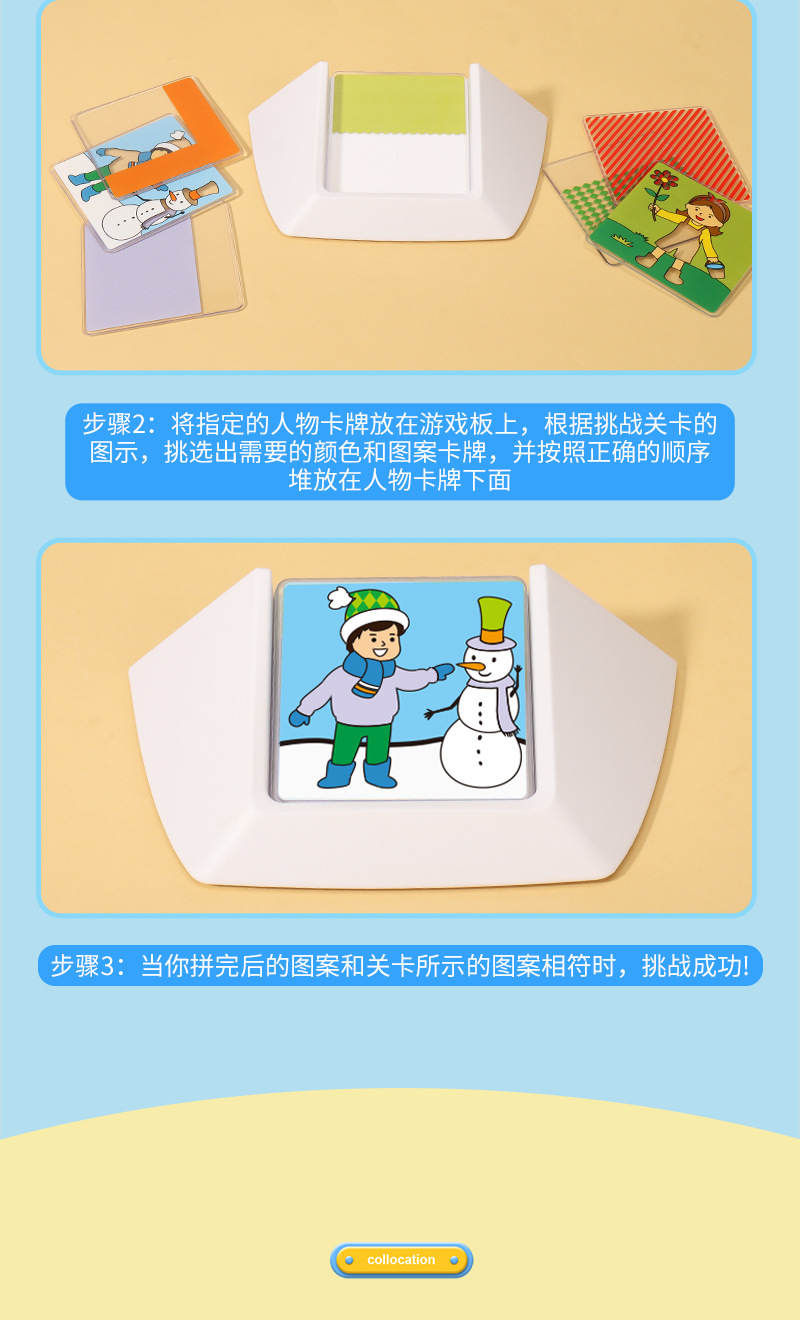 步骤2：将指定的人物卡牌放在游戏板上，根据挑战关卡的图示，挑选出需要的颜色和图案卡牌，并按照正确的顺序堆放在人物卡牌下面

步骤3：当你拼完后的图案和关卡所示的图案相符时，挑战成功!

collocation