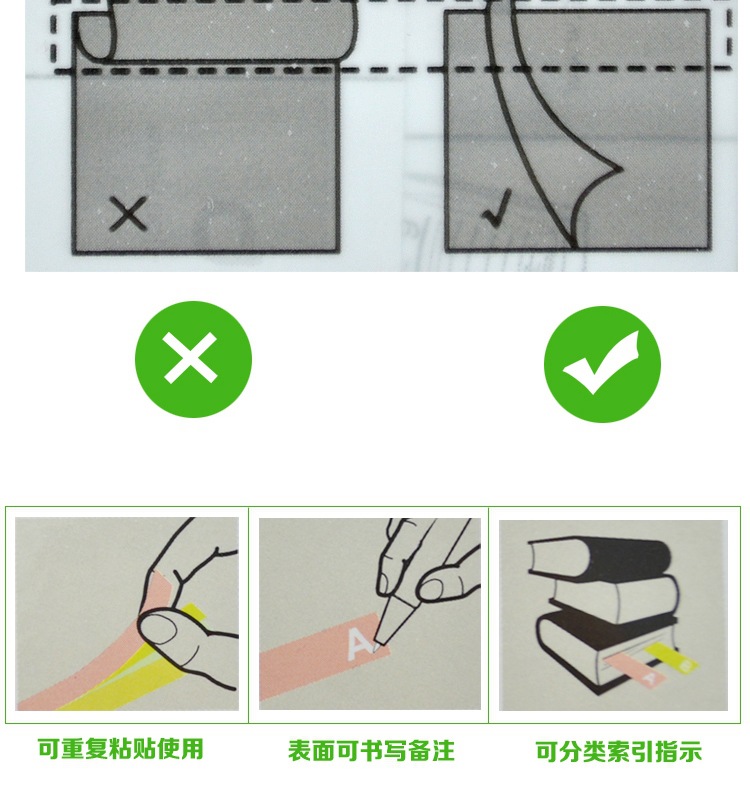 A

A

可重复粘贴使用

表面可书写备注

可分类索引指示