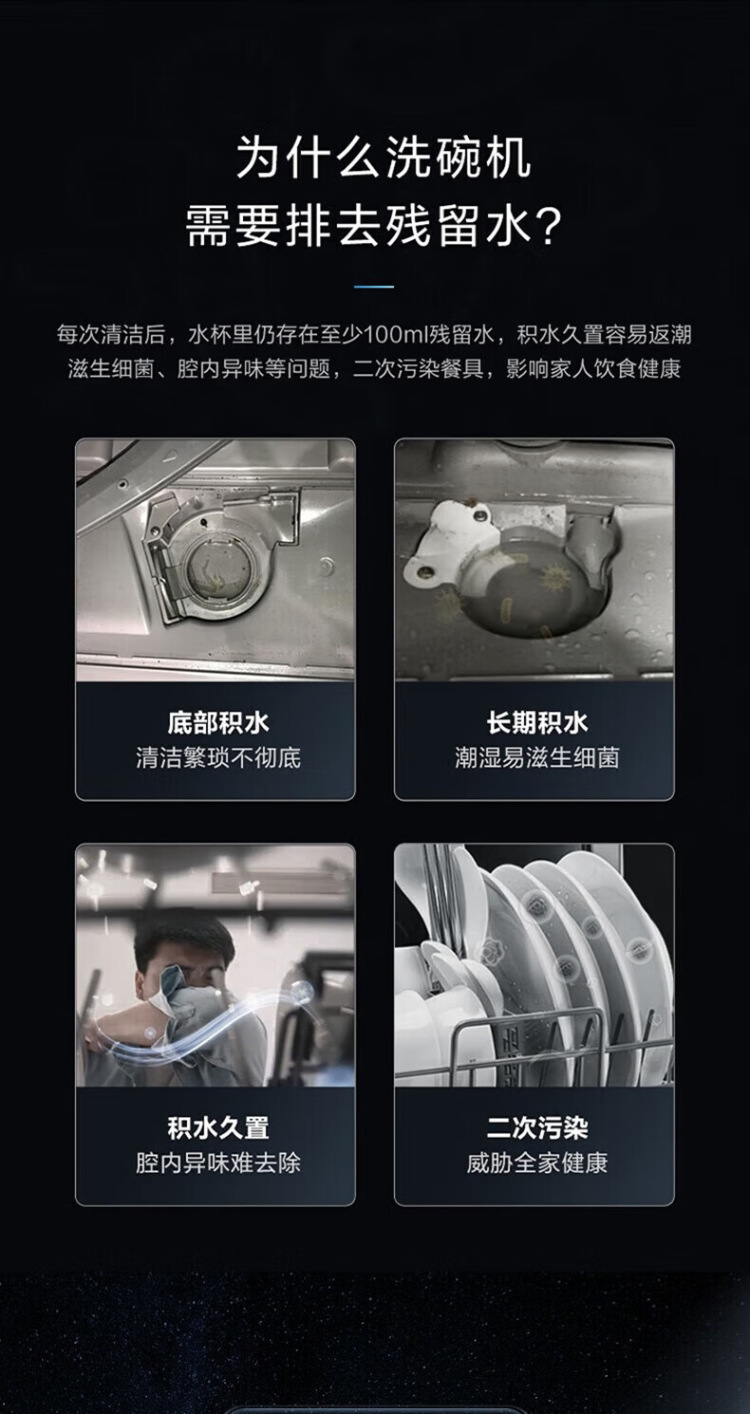 为什么洗碗机
需要排去残留水?

每次清洁后，水杯里仍存在至少100ml残留水，积水久置容易返潮滋生细菌、腔内异味等问题，二次污染餐具，影响家人饮食健康

底部积水
清洁繁琐不彻底

长期积水
潮湿易滋生细菌

积水久置
腔内异味难去除

二次污染
威胁全家健康