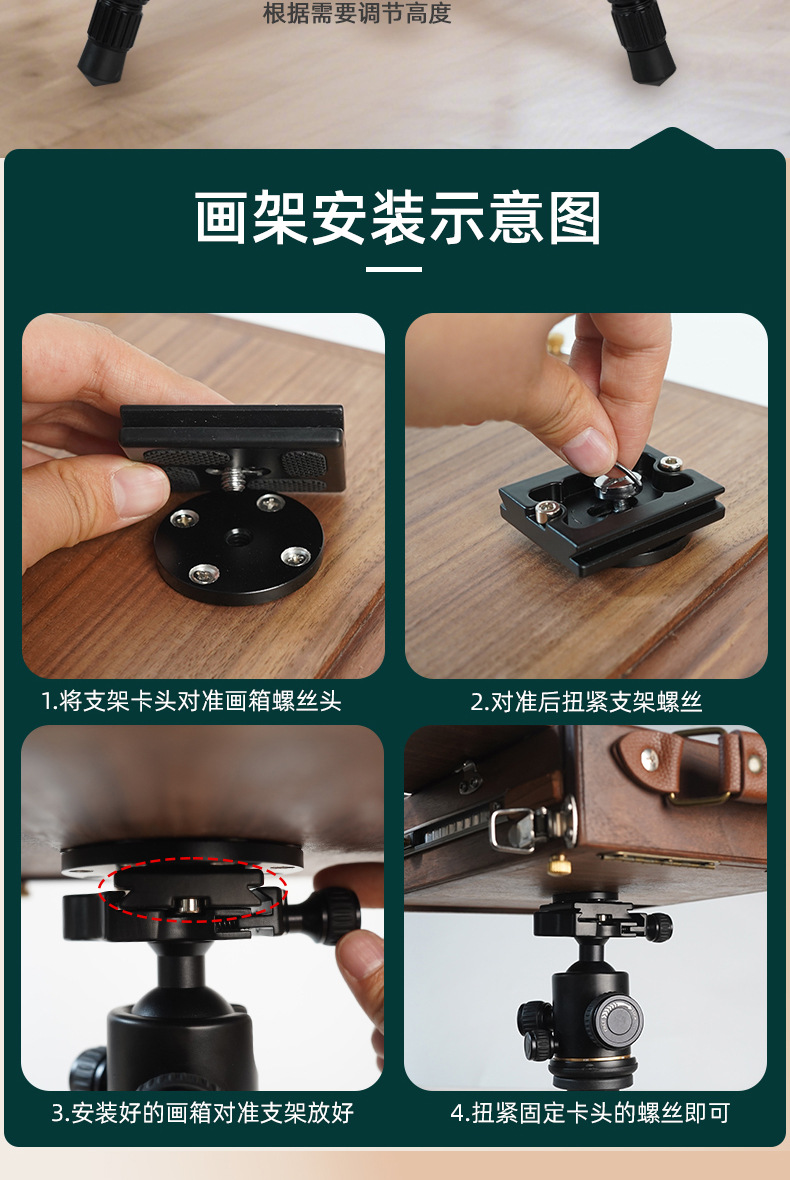 根据需要调节高度

画架安装示意图

1.将支架卡头对准画箱螺丝头

2.对准后扭紧支架螺丝

3.安装好的画箱对准支架放好

4.扭紧固定卡头的螺丝即可