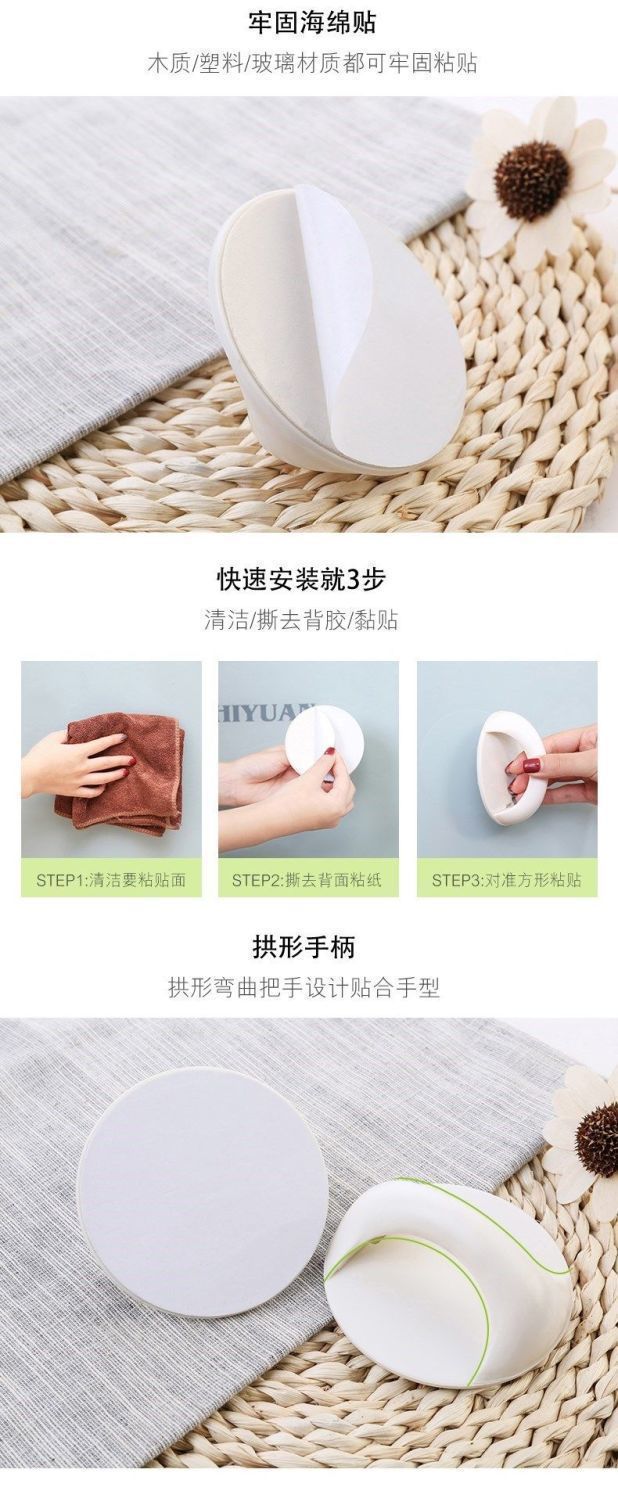 牢固海绵贴

木质/塑料/玻璃材质都可牢固粘贴

快速安装就3步

清洁/撕去背胶/黏贴

HIYUAN

STEP1:清洁要粘贴面

STEP2:撕去背面粘纸

STEP3:对准方形粘贴

拱形手柄

拱形弯曲把手设计贴合手型