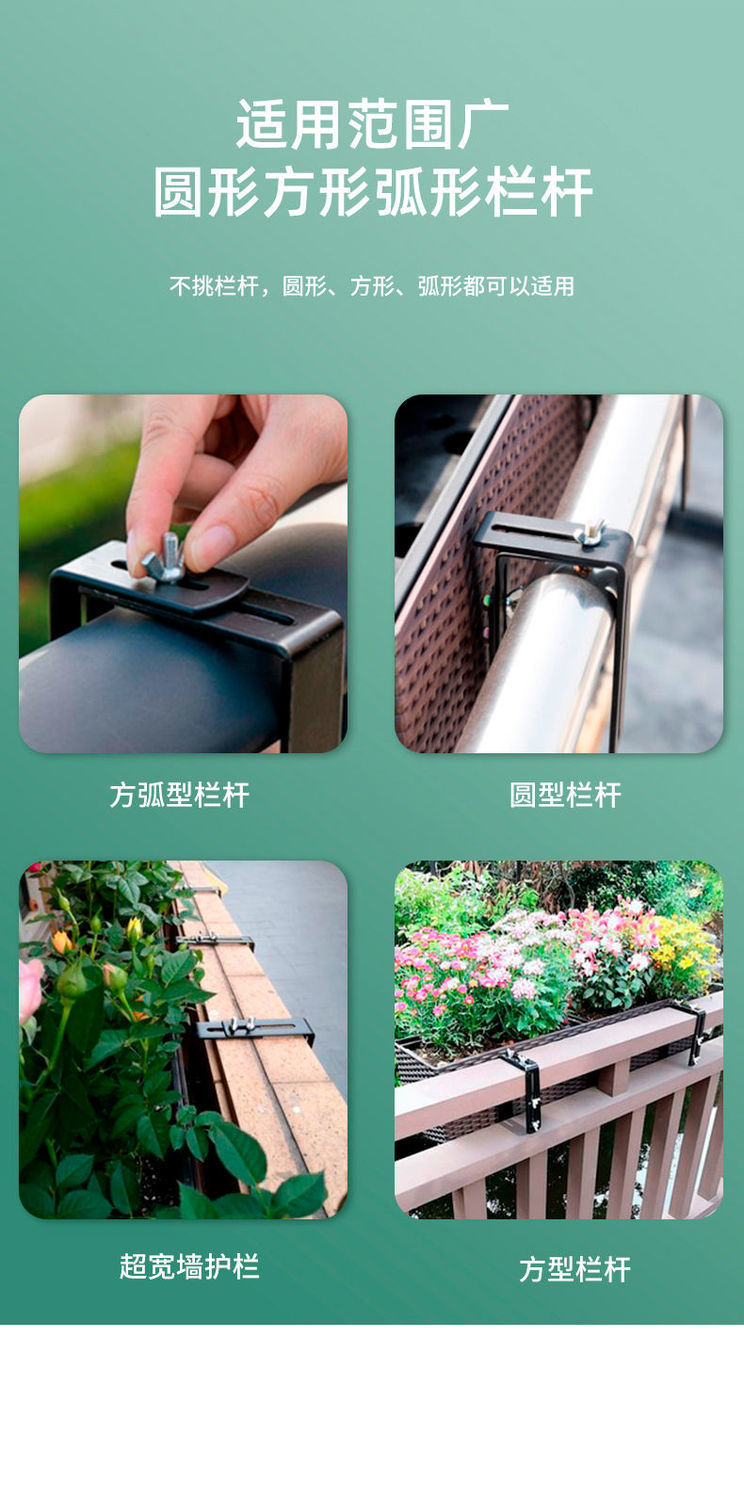 适用范围广
圆形方形弧形栏杆

不挑栏杆，圆形、方形、弧形都可以适用

方弧型栏杆

圆型栏杆

超宽墙护栏

方型栏杆