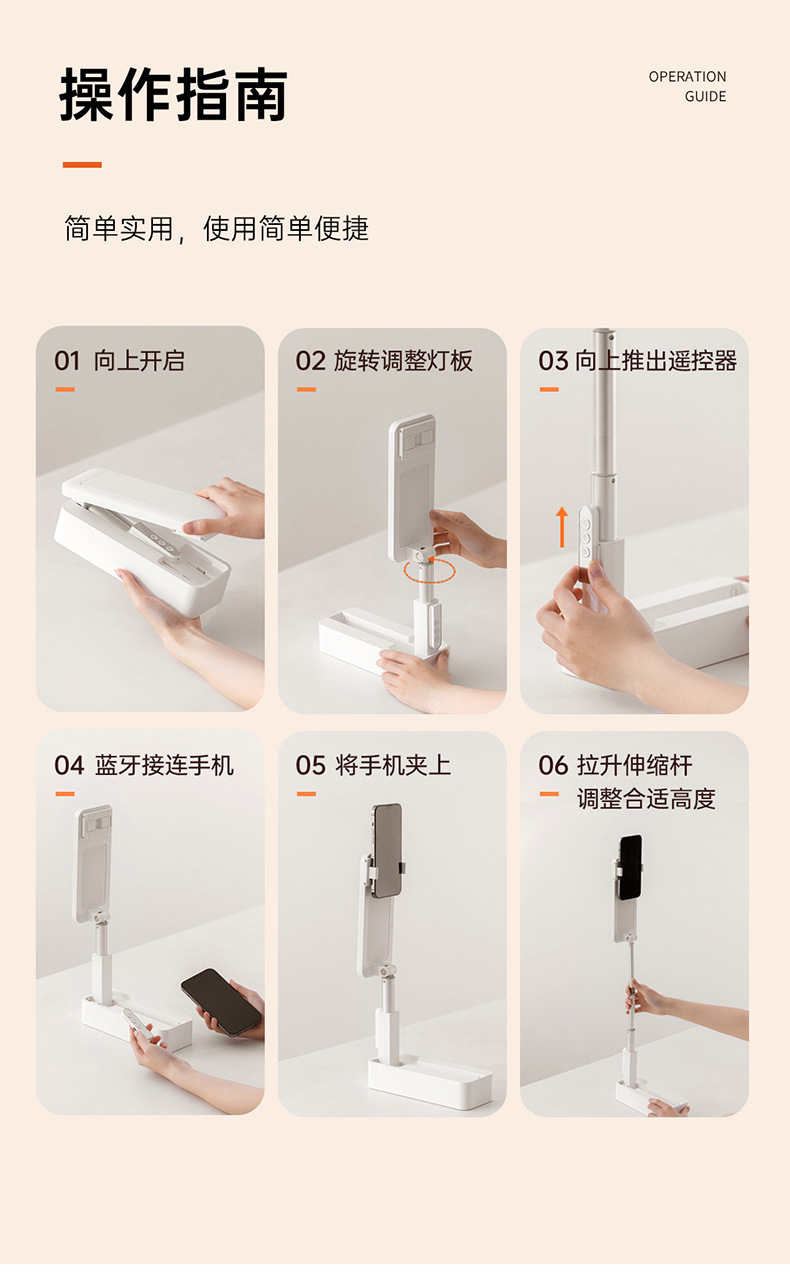 操作指南

OPERATION GUIDE

简单实用，使用简单便捷

01 向上开启

02 旋转调整灯板

03 向上推出遥控器

04 蓝牙接连手机

05 将手机夹上

06 拉升伸缩杆 调整合适高度