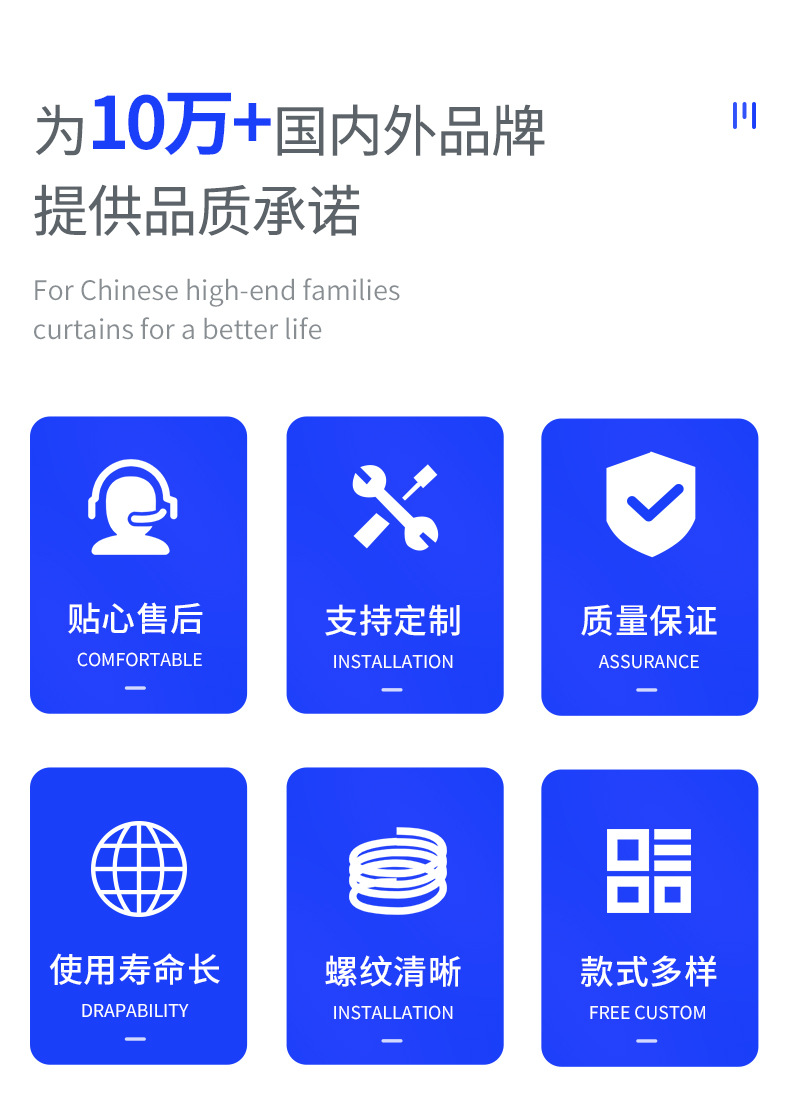 为10万+国内外品牌
提供品质承诺

For Chinese high-end families
curtains for a better life

贴心售后
COMFORTABLE

支持定制
INSTALLATION

质量保证
ASSURANCE

使用寿命长
DRAPABILITY

螺纹清晰
INSTALLATION

款式多样
FREE CUSTOM