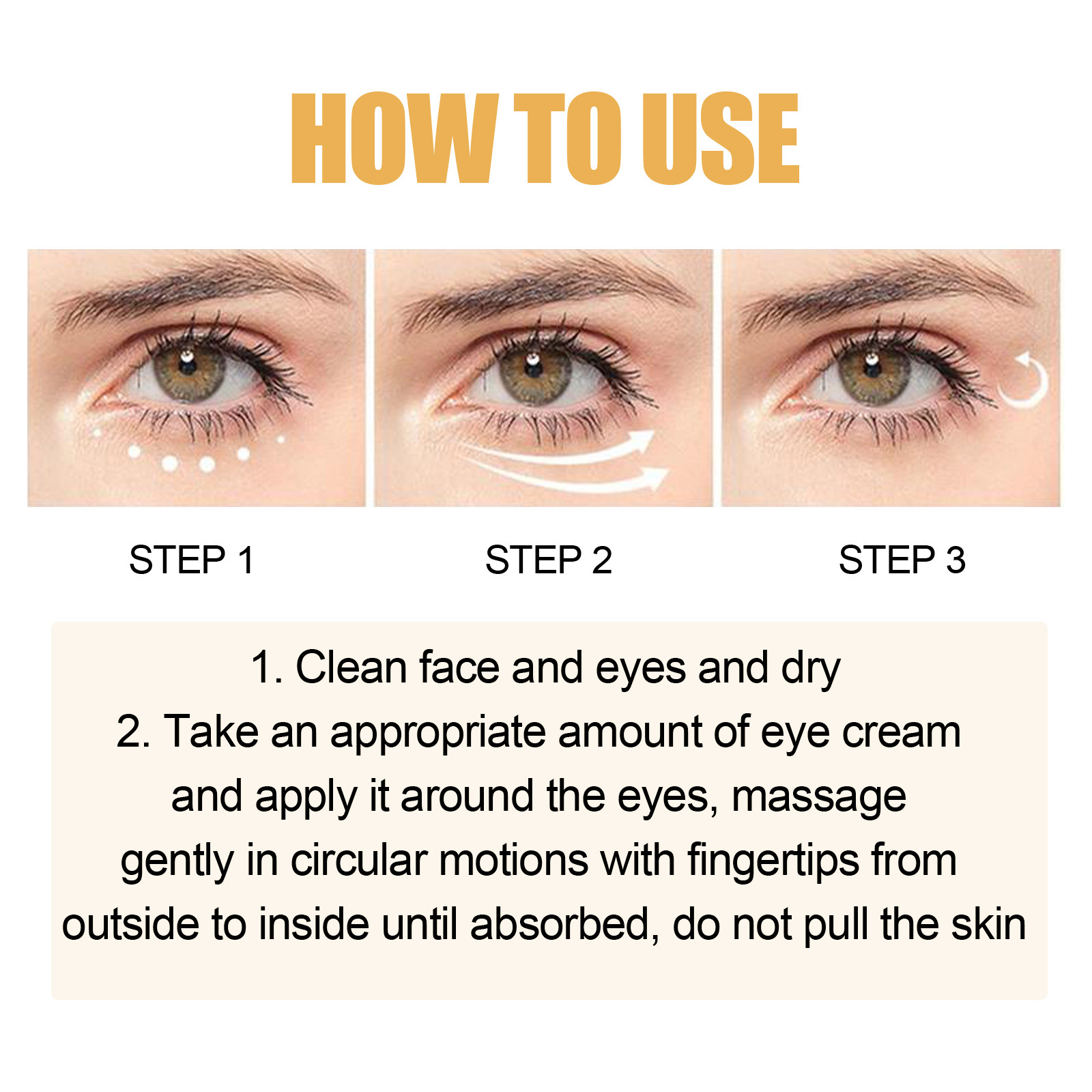 HOW TO USE

STEP 1

STEP 2

STEP 3

1. Clean face and eyes and dry
2. Take an appropriate amount of eye cream and apply it around the eyes, massage gently in circular motions with fingertips from outside to inside until absorbed, do not pull the skin