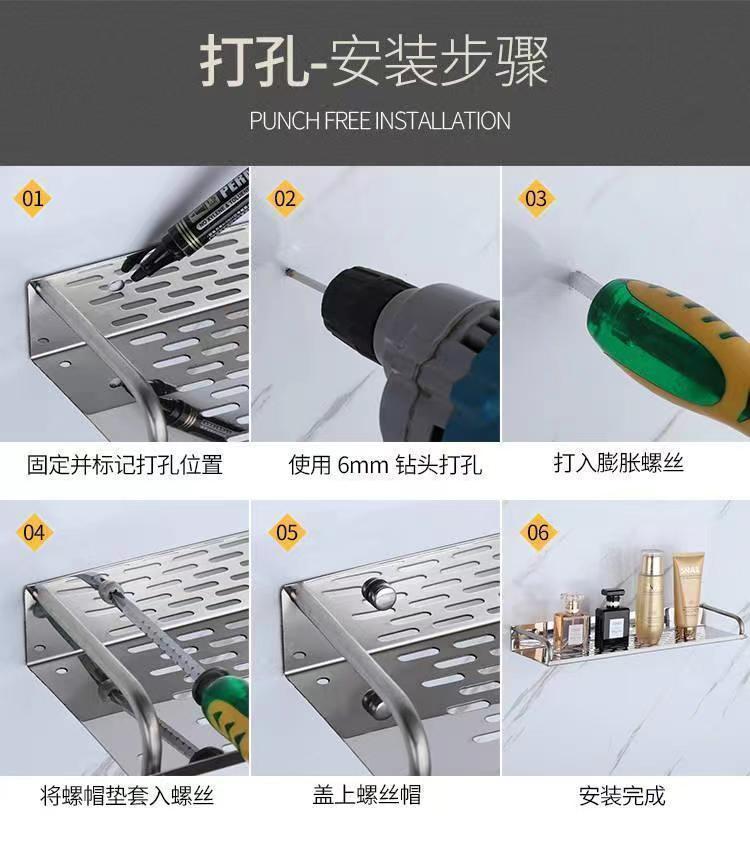 打孔-安装步骤

PUNCH FREE INSTALLATION

01

固定并标记打孔位置

02

使用 6mm 钻头打孔

03

打入膨胀螺丝

04

将螺帽垫套入螺丝

05

盖上螺丝帽

06

安装完成