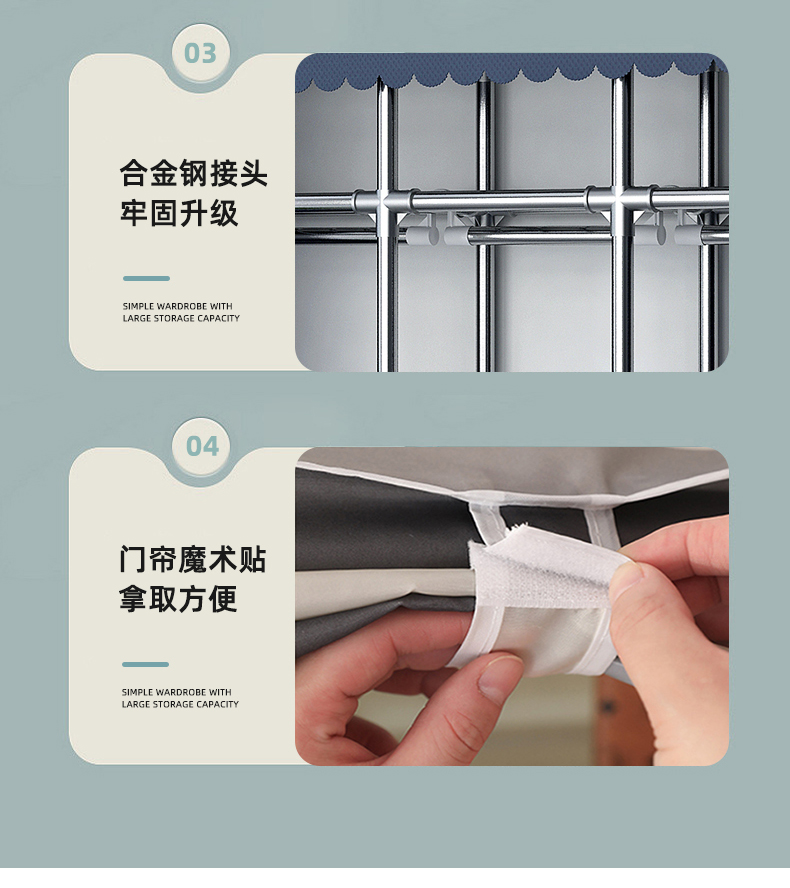 03

合金钢接头
牢固升级

SIMPLE WARDROBE WITH
LARGE STORAGE CAPACITY

04

门帘魔术贴
拿取方便

SIMPLE WARDROBE WITH
LARGE STORAGE CAPACITY