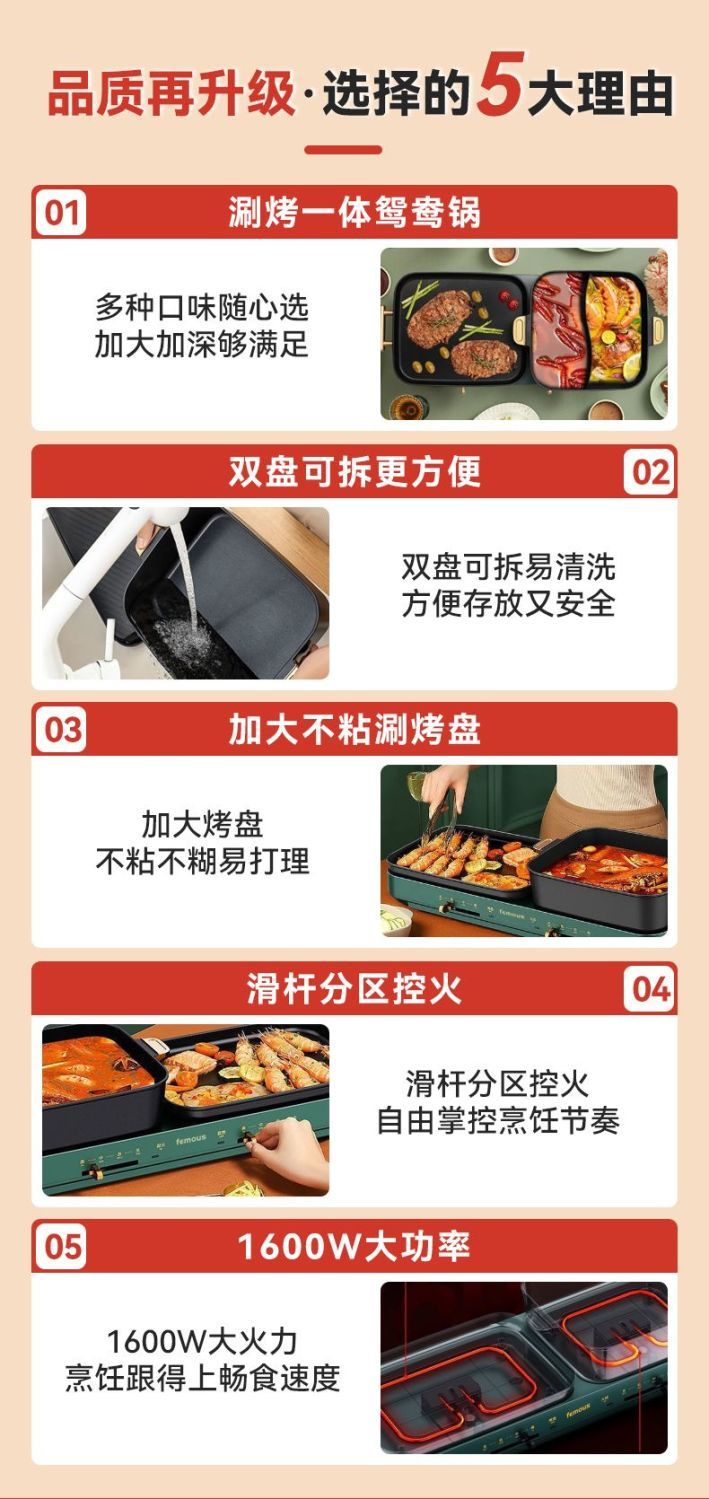 品质再升级·选择的5大理由

01 涮烤一体鸳鸯锅

多种口味随心选
加大加深够满足

双盘可拆更方便 02

双盘可拆易清洗
方便存放又安全

03 加大不粘涮烤盘

加大烤盘
不粘不糊易打理

femous

滑杆分区控火 04

femous

滑杆分区控火
自由掌控烹饪节奏

05 1600W大功率

1600W大火力
烹饪跟得上畅食速度

femous