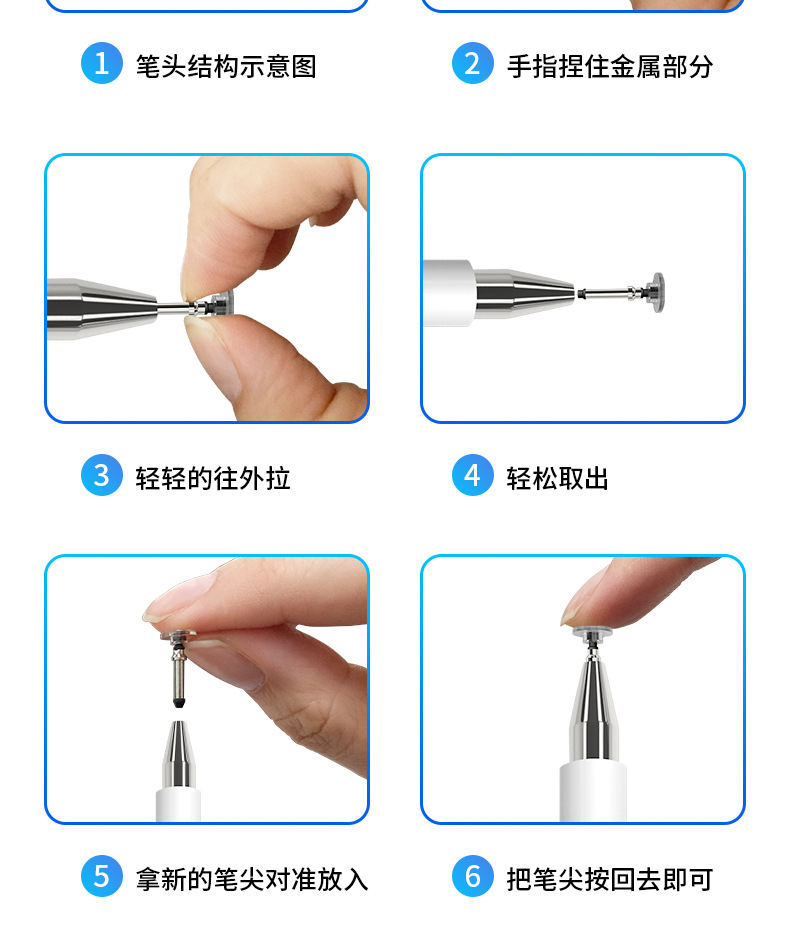 1 笔头结构示意图

2 手指捏住金属部分

3 轻轻的往外拉

4 轻松取出

5 拿新的笔尖对准放入

6 把笔尖按回去即可