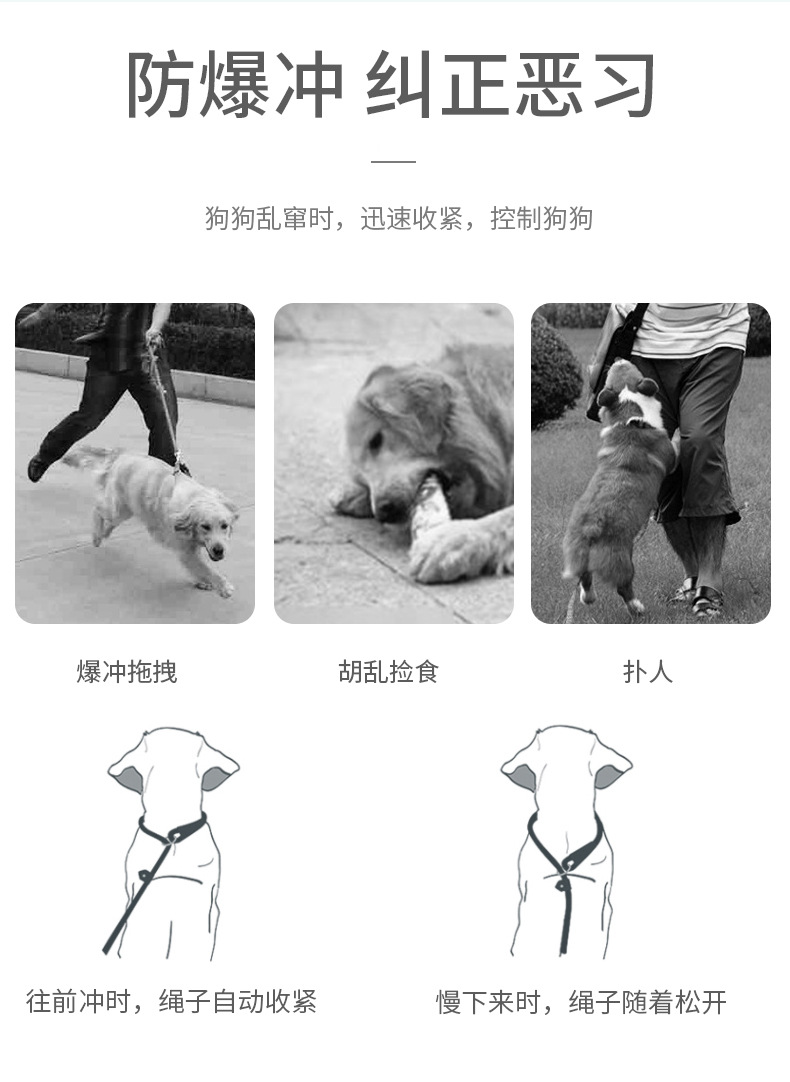 防爆冲 纠正恶习

狗狗乱窜时，迅速收紧，控制狗狗

爆冲拖拽

胡乱捡食

扑人

往前冲时，绳子自动收紧

慢下来时，绳子随着松开