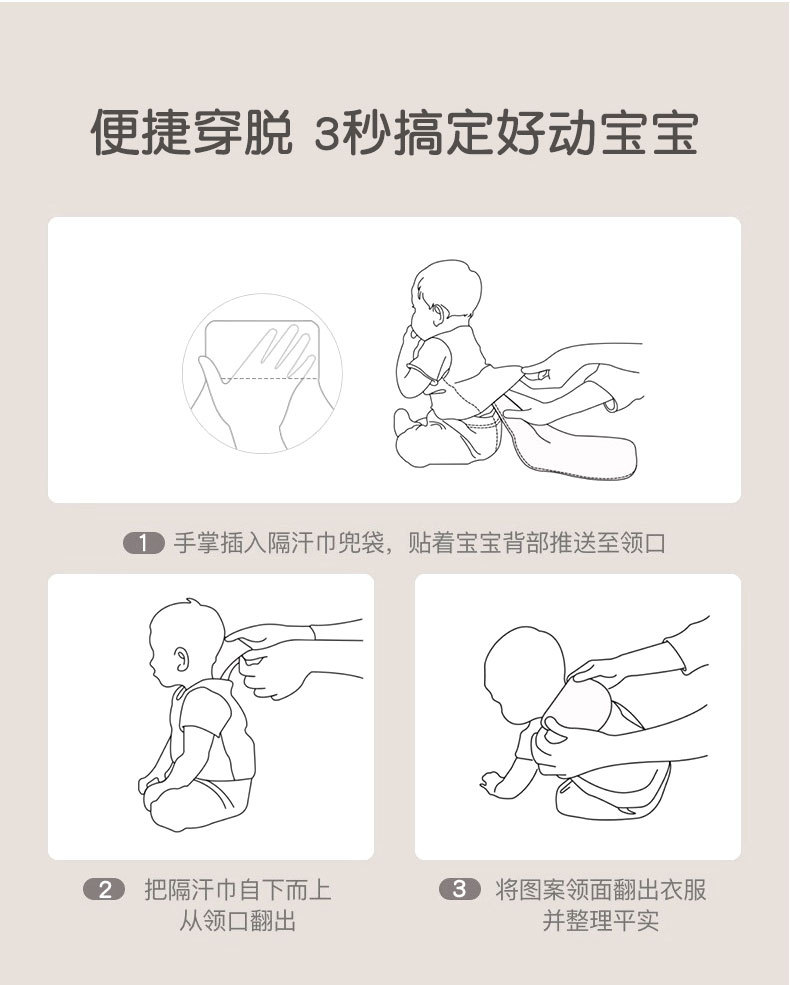 便捷穿脱 3秒搞定好动宝宝

1 手掌插入隔汗巾兜袋，贴着宝宝背部推送至领口

2 把隔汗巾自下而上从领口翻出

3 将图案领面翻出衣服并整理平实