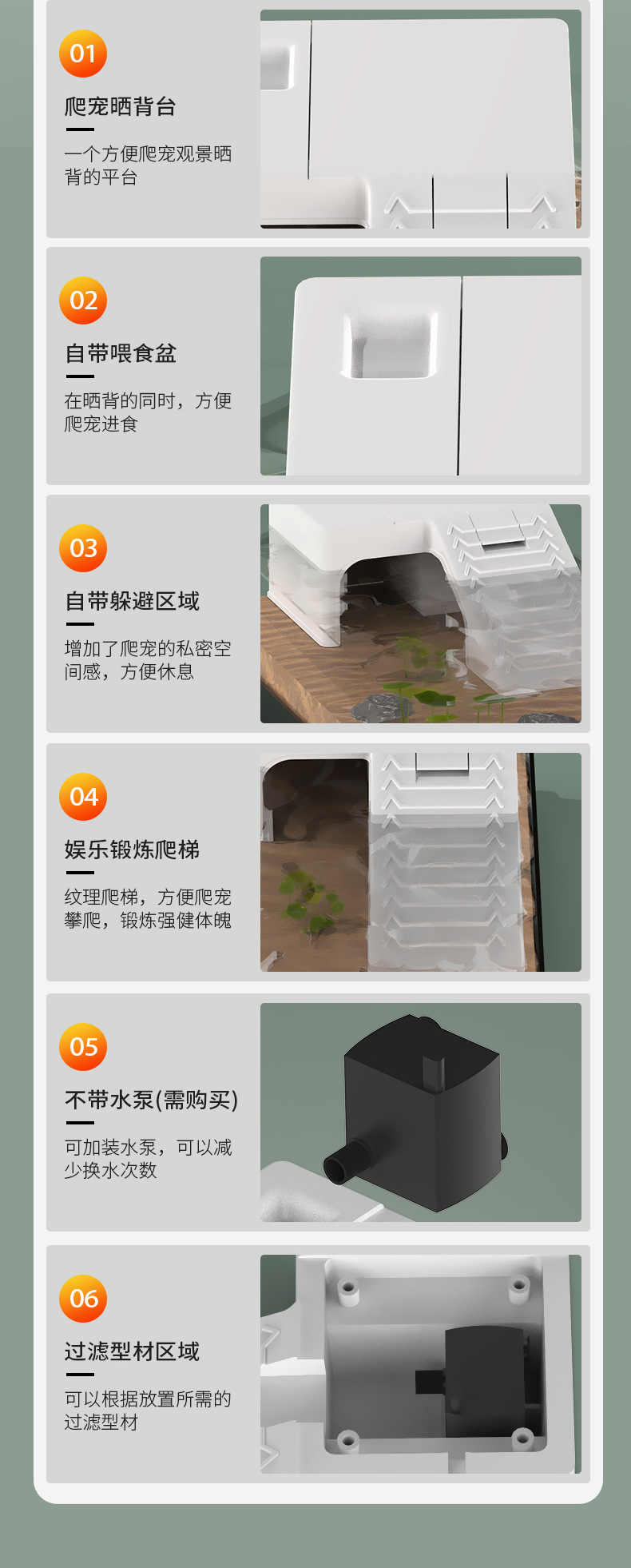 01

爬宠晒背台

一个方便爬宠观景晒背的平台

02

自带喂食盆

在晒背的同时，方便爬宠进食

03

自带躲避区域

增加了爬宠的私密空间感，方便休息

04

娱乐锻炼爬梯

纹理爬梯，方便爬宠攀爬，锻炼强健体魄

05

不带水泵(需购买)

可加装水泵，可以减少换水次数

06

过滤型材区域

可以根据放置所需的过滤型材