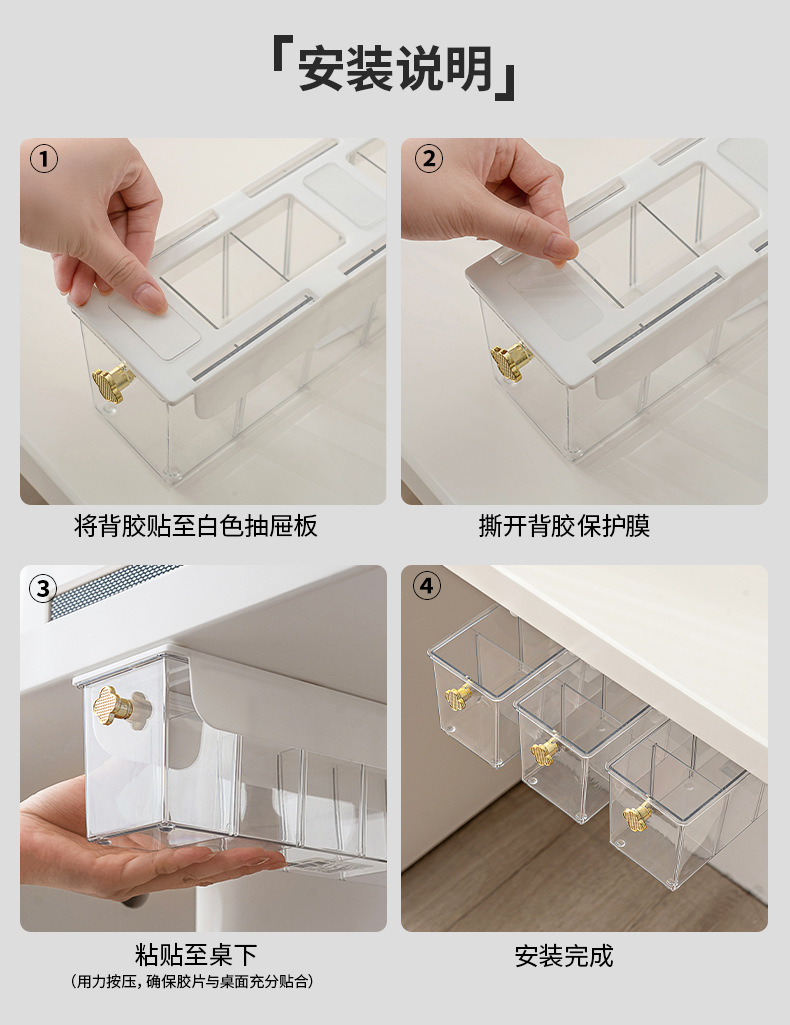 「安装说明」

1
将背胶贴至白色抽屉板

2
撕开背胶保护膜

3
粘贴至桌下
(用力按压，确保胶片与桌面充分贴合)

4
安装完成