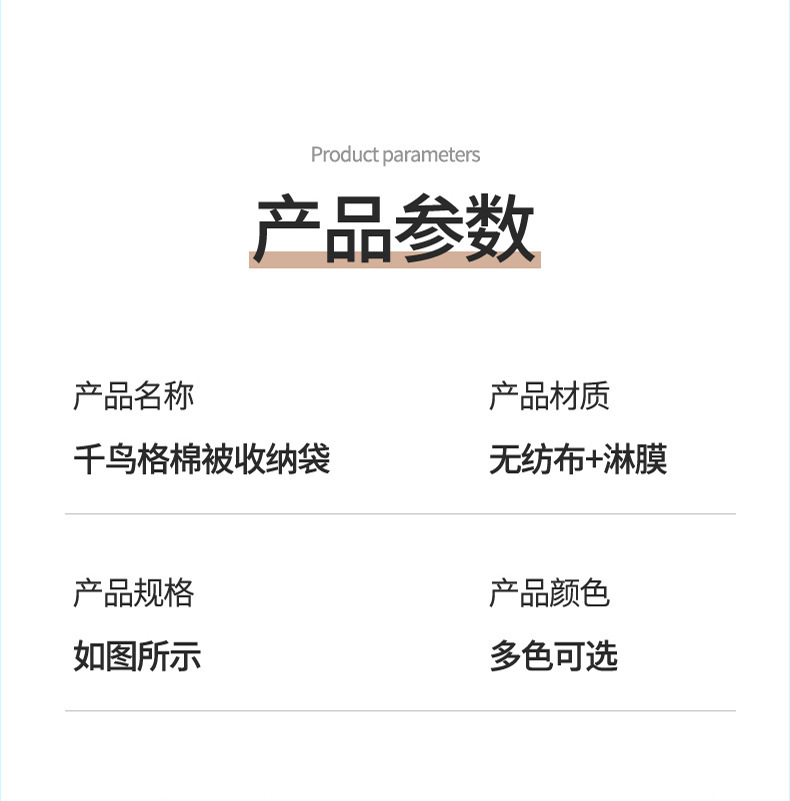 Product parameters

产品参数

产品名称

千鸟格棉被收纳袋

产品材质

无纺布+淋膜

产品规格

如图所示

产品颜色

多色可选