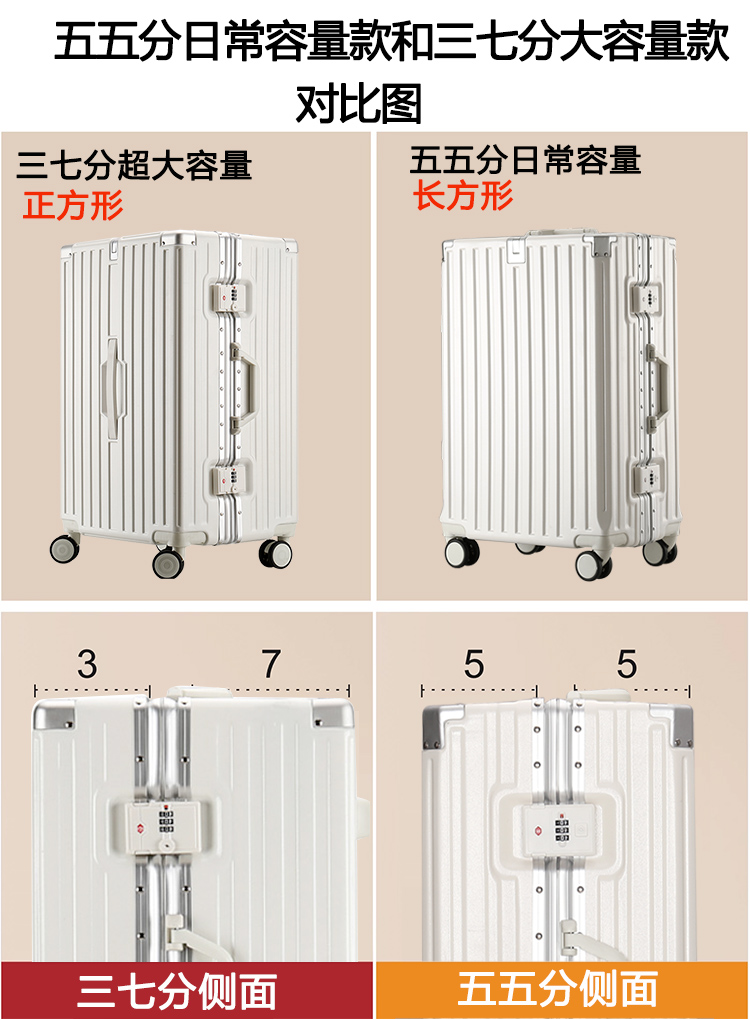 五五分日常容量款和三七分大容量款对比图

三七分超大容量
正方形

五五分日常容量
长方形

3
7

5
5

三七分侧面

五五分侧面