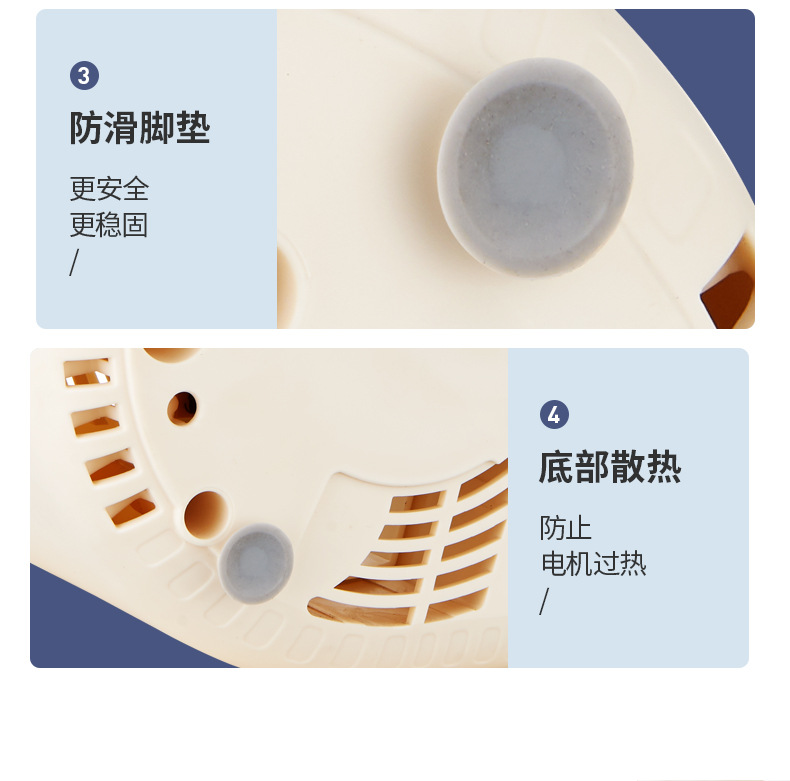 3

防滑脚垫

更安全
更稳固
/

4

底部散热

防止
电机过热
/