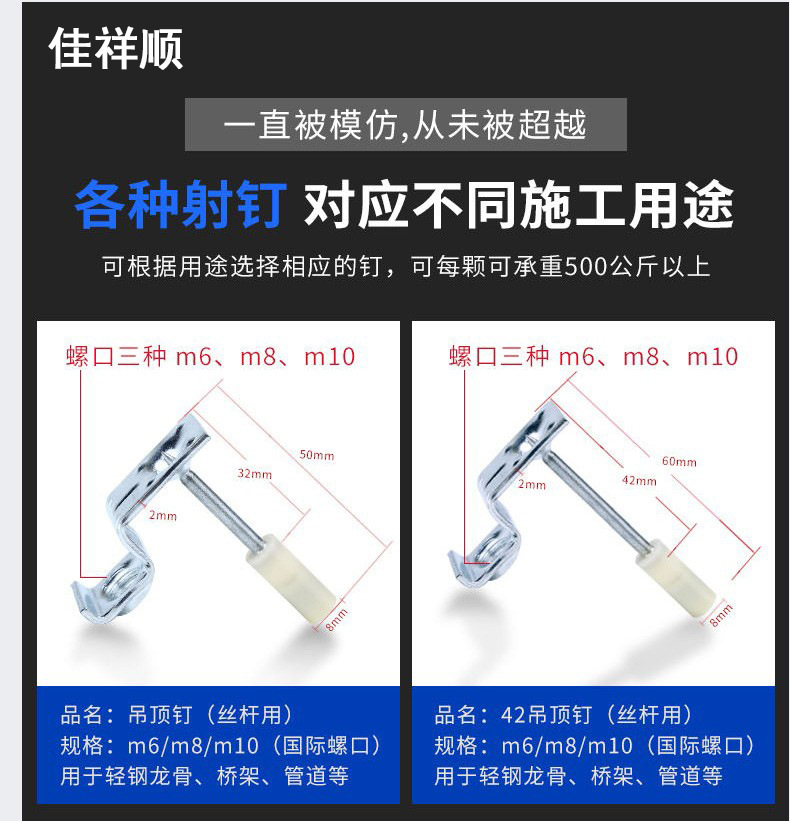 佳祥顺

一直被模仿,从未被超越

各种射钉 对应不同施工用途

可根据用途选择相应的钉，可每颗可承重500公斤以上

螺口三种 m6、m8、m10

50mm

32mm

2mm

8mm

品名：吊顶钉（丝杆用）
规格：m6/m8/m10（国际螺口）
用于轻钢龙骨、桥架、管道等

螺口三种 m6、m8、m10

60mm

42mm

2mm

8mm

品名：42吊顶钉（丝杆用）
规格：m6/m8/m10（国际螺口）
用于轻钢龙骨、桥架、管道等