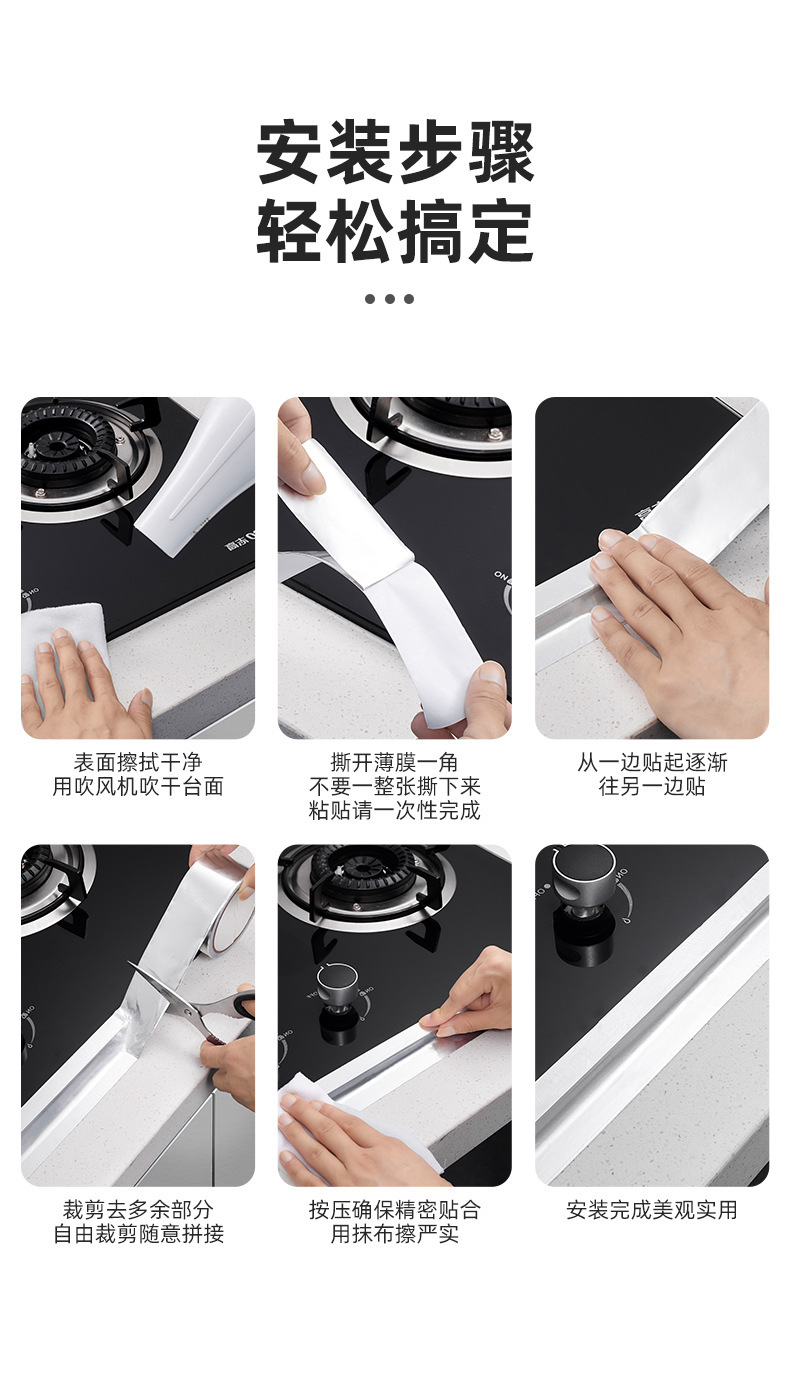 安装步骤
轻松搞定

表面擦拭干净
用吹风机吹干台面

撕开薄膜一角
不要一整张撕下来
粘贴请一次性完成

从一边贴起逐渐
往另一边贴

裁剪去多余部分
自由裁剪随意拼接

按压确保精密贴合
用抹布擦严实

安装完成美观实用