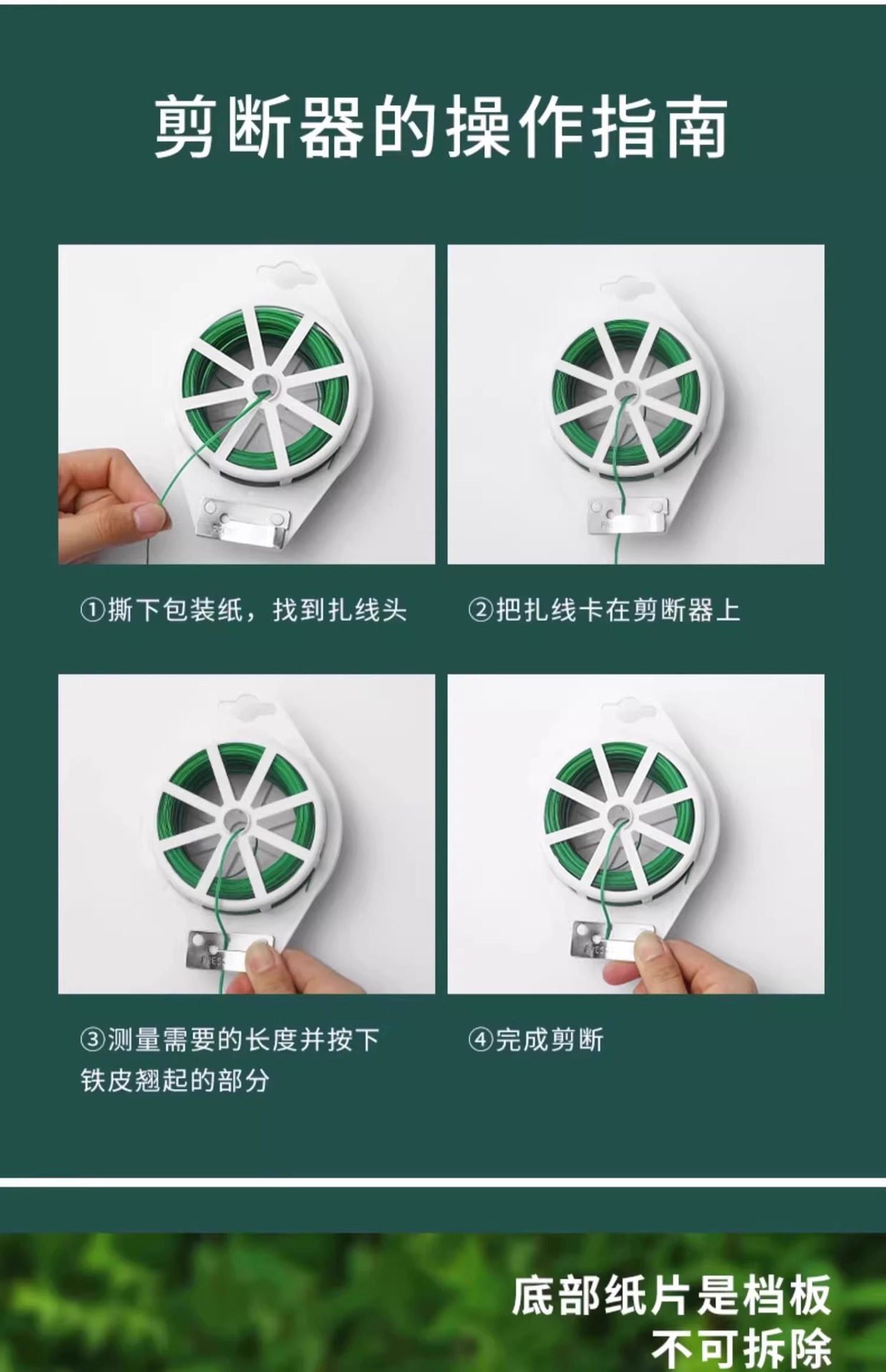 剪断器的操作指南

①撕下包装纸，找到扎线头

②把扎线卡在剪断器上

③测量需要的长度并按下铁皮翘起的部分

④完成剪断

底部纸片是档板
不可拆除