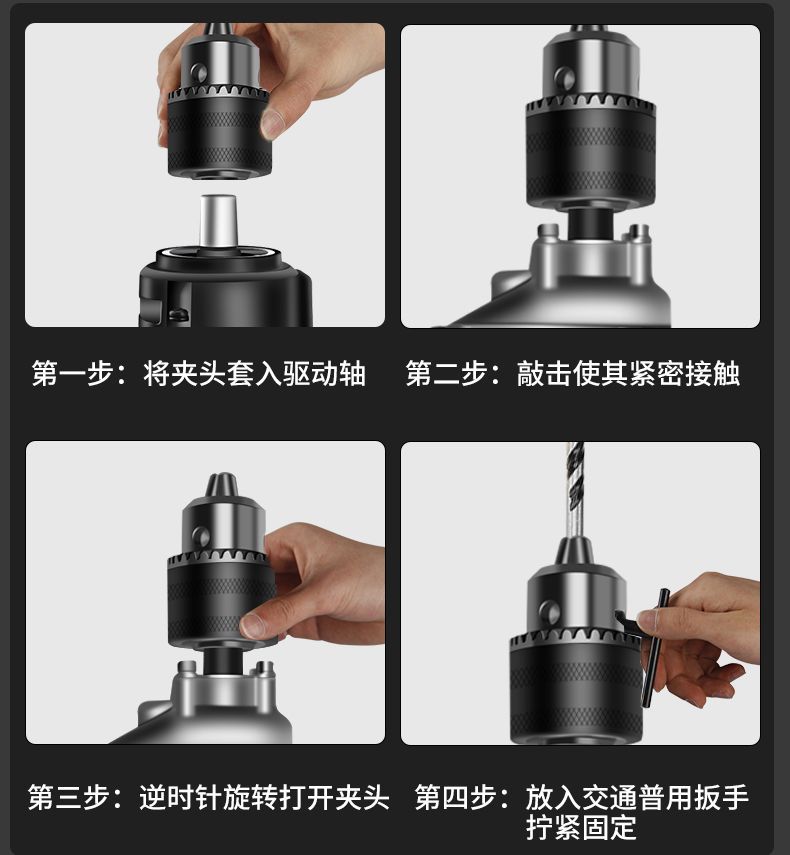 第一步：将夹头套入驱动轴

第二步：敲击使其紧密接触

第三步：逆时针旋转打开夹头

第四步：放入交通普用扳手拧紧固定