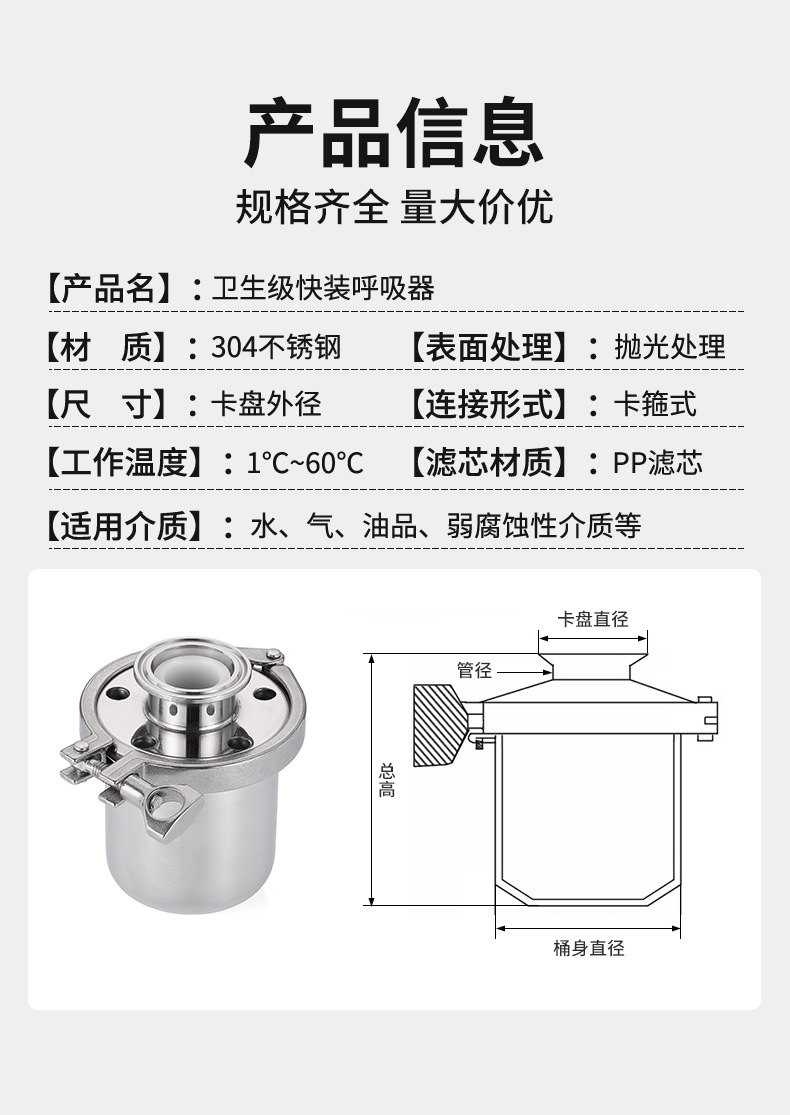 产品信息

规格齐全 量大价优

【产品名】：卫生级快装呼吸器

【材　质】：304不锈钢

【表面处理】：抛光处理

【尺　寸】：卡盘外径

【连接形式】：卡箍式

【工作温度】：1°C~60°C

【滤芯材质】：PP滤芯

【适用介质】：水、气、油品、弱腐蚀性介质等

卡盘直径

管径

总高

桶身直径