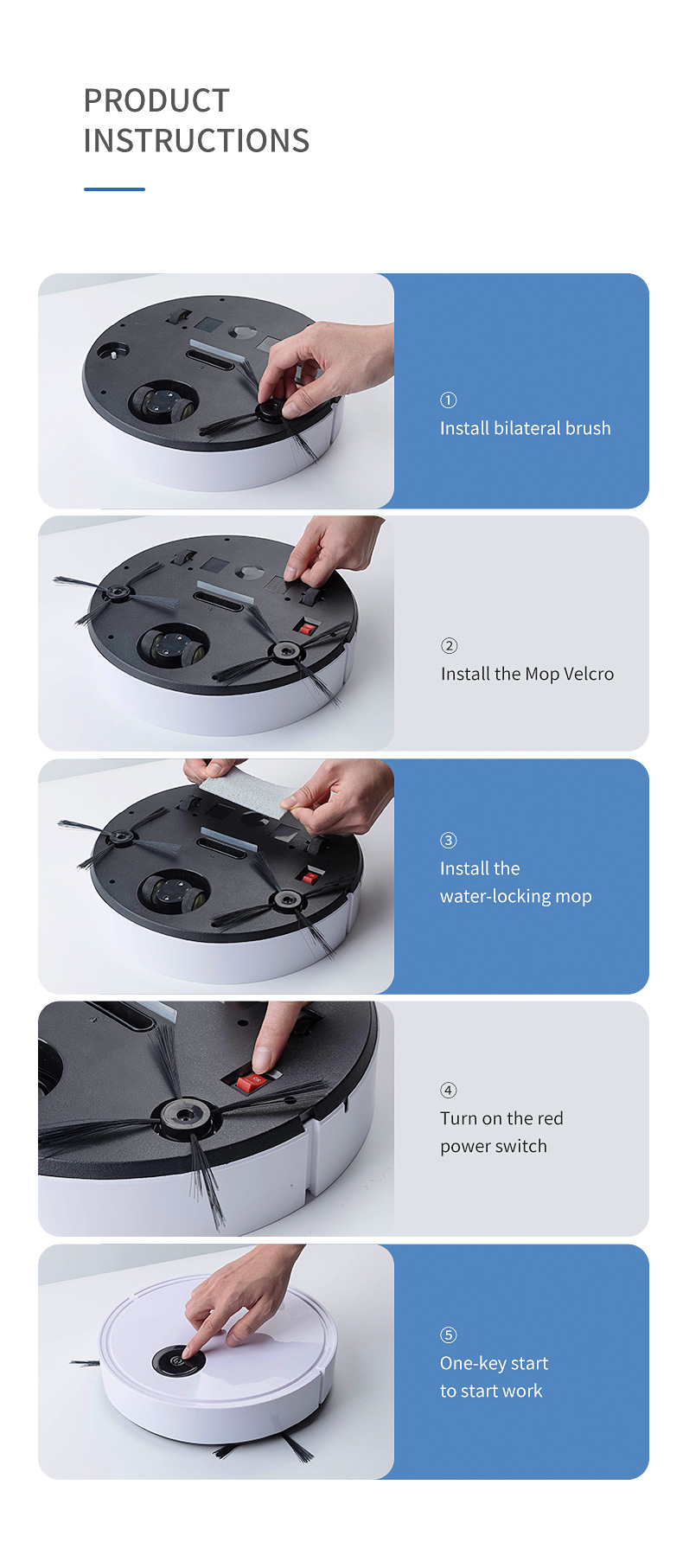 PRODUCT INSTRUCTIONS

①
Install bilateral brush

②
Install the Mop Velcro

③
Install the water-locking mop

④
Turn on the red power switch

⑤
One-key start to start work