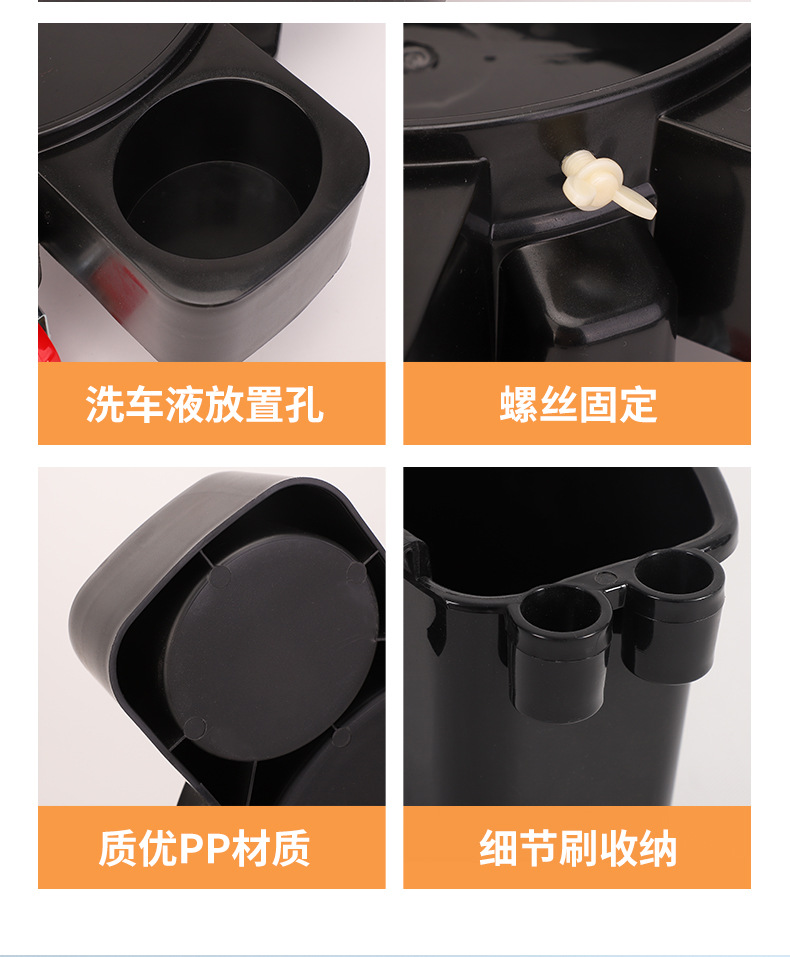 洗车液放置孔

螺丝固定

质优PP材质

细节刷收纳