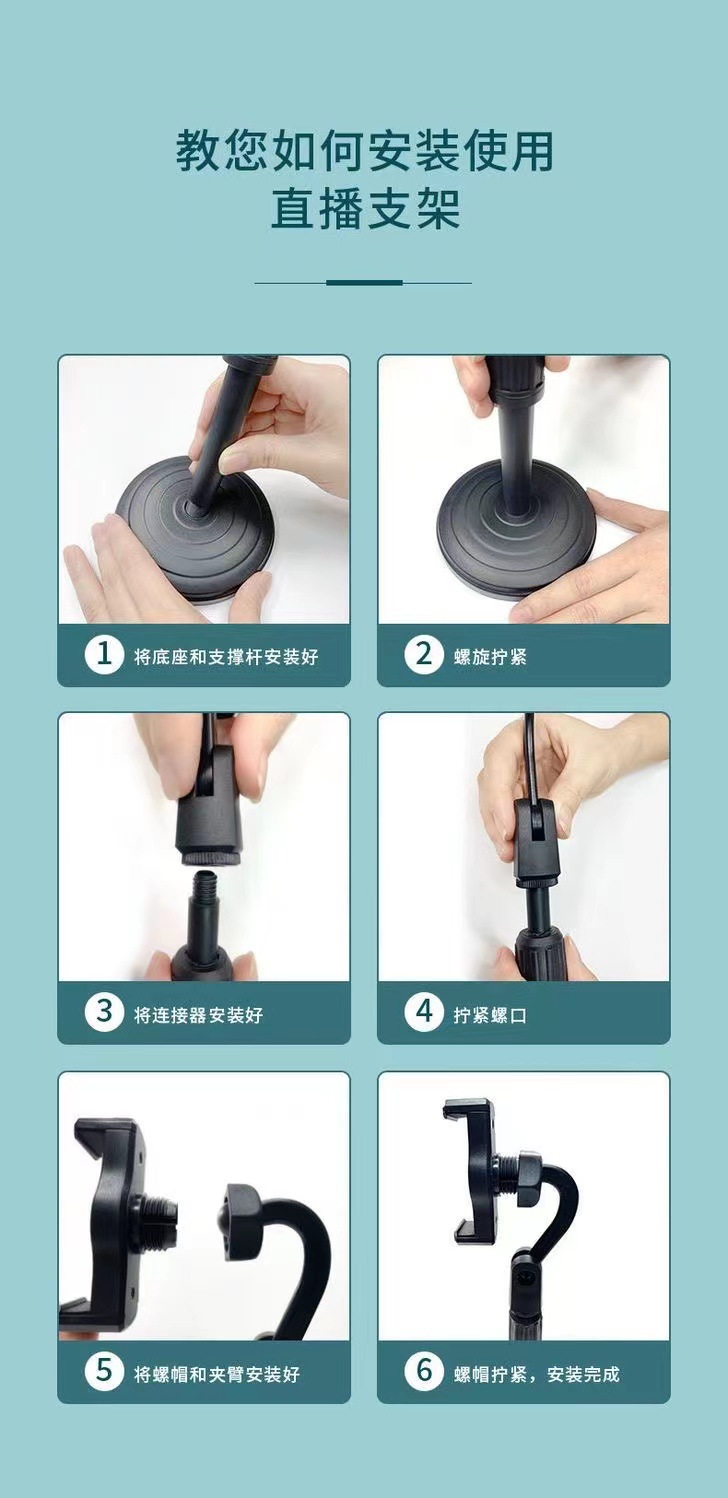 教您如何安装使用
直播支架

1 将底座和支撑杆安装好

2 螺旋拧紧

3 将连接器安装好

4 拧紧螺口

5 将螺帽和夹臂安装好

6 螺帽拧紧，安装完成