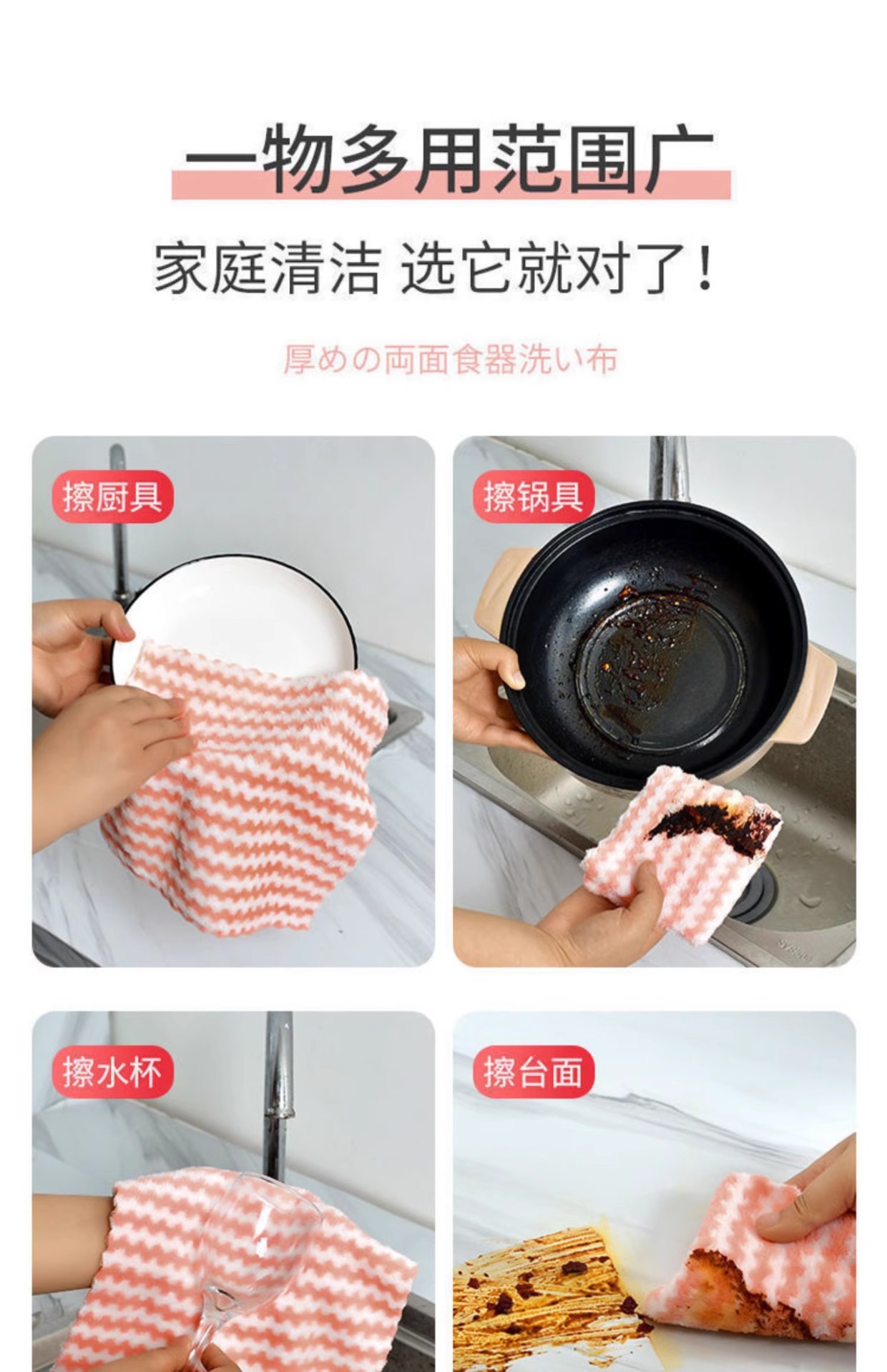 一物多用范围广

家庭清洁 选它就对了！

厚めの両面食器洗い布

擦厨具

擦锅具

擦水杯

擦台面