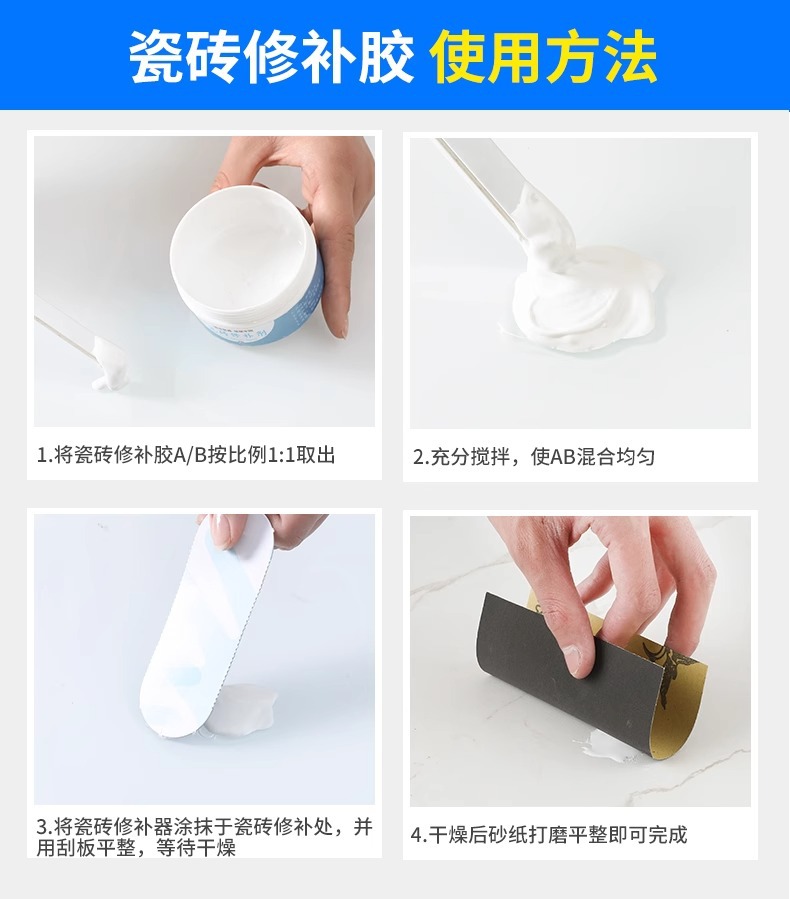 瓷砖修补胶 使用方法

1.将瓷砖修补胶A/B按比例1:1取出

2.充分搅拌，使AB混合均匀

3.将瓷砖修补器涂抹于瓷砖修补处，并用刮板平整，等待干燥

4.干燥后砂纸打磨平整即可完成