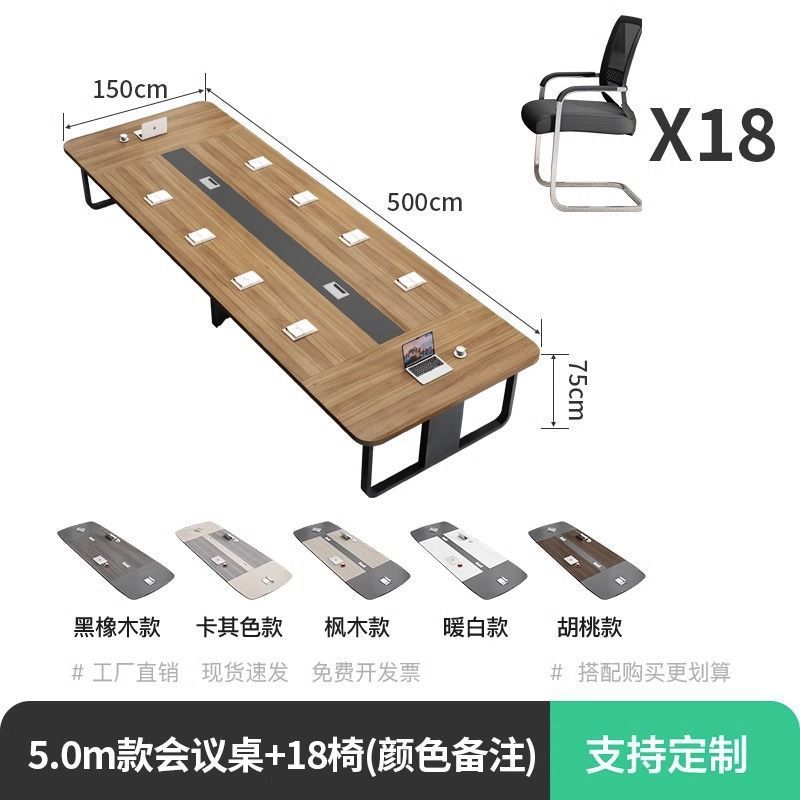 150cm

X18

500cm

75cm

黑橡木款 卡其色款 枫木款 暖白款 胡桃款

# 工厂直销 现货速发 免费开发票 # 搭配购买更划算

5.0m款会议桌+18椅(颜色备注)

支持定制