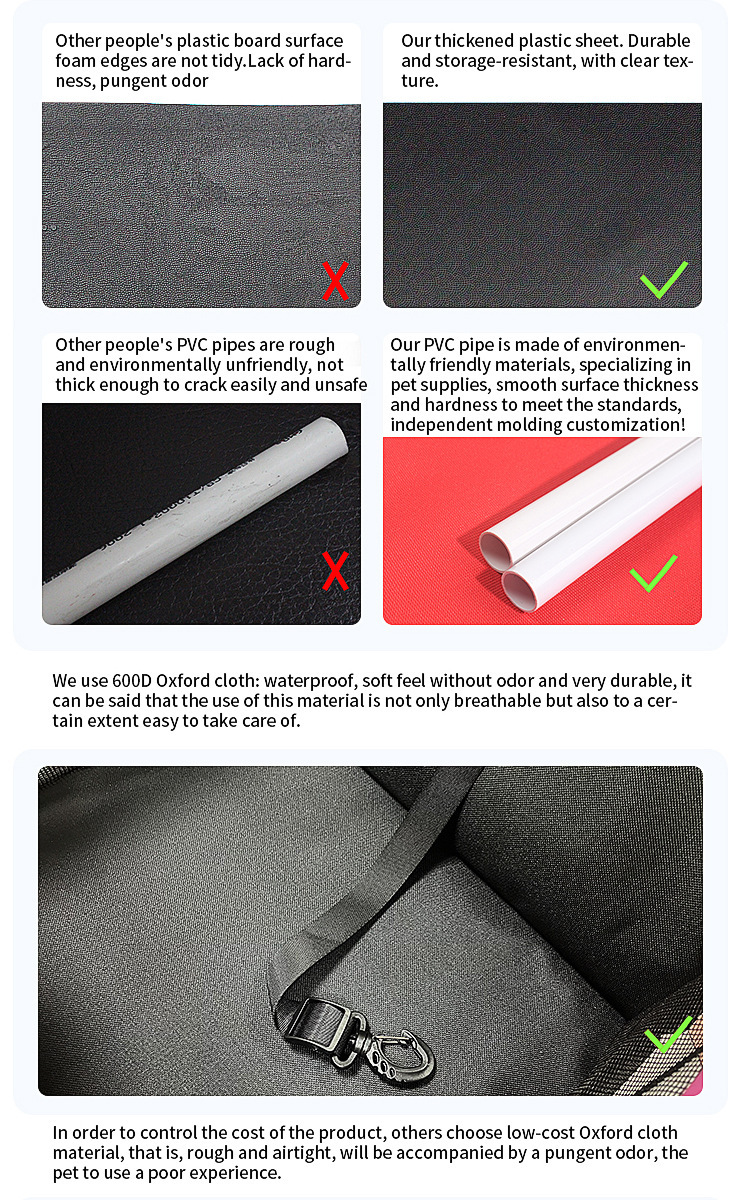 Other people's plastic board surface foam edges are not tidy.Lack of hardness, pungent odor

Our thickened plastic sheet. Durable and storage-resistant, with clear texture.

Other people's PVC pipes are rough and environmentally unfriendly, not thick enough to crack easily and unsafe

Our PVC pipe is made of environmentally friendly materials, specializing in pet supplies, smooth surface thickness and hardness to meet the standards, independent molding customization!

We use 600D Oxford cloth: waterproof, soft feel without odor and very durable, it can be said that the use of this material is not only breathable but also to a certain extent easy to take care of.

In order to control the cost of the product, others choose low-cost Oxford cloth material, that is, rough and airtight, will be accompanied by a pungent odor, the pet to use a poor experience.