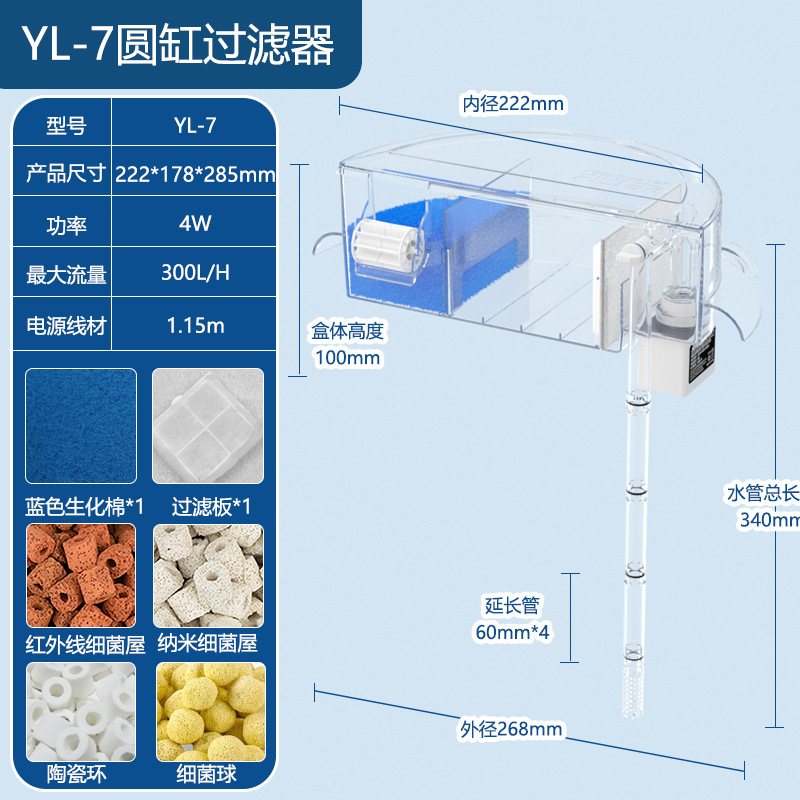 YL-7圆缸过滤器

| 型号 | YL-7 |
|---|---|
| 产品尺寸 | 222*178*285mm |
| 功率 | 4W |
| 最大流量 | 300L/H |
| 电源线材 | 1.15m |

蓝色生化棉*1
过滤板*1
红外线细菌屋
纳米细菌屋
陶瓷环
细菌球

内径222mm
盒体高度
100mm
水管总长
340mm
延长管
60mm*4
外径268mm