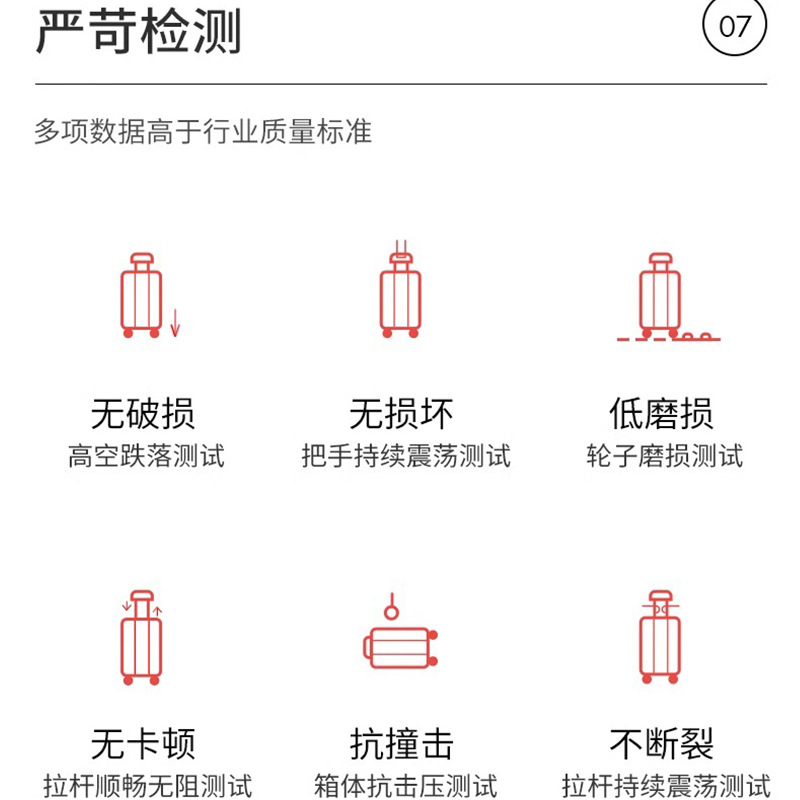 严苛检测

07

多项数据高于行业质量标准

无破损
高空跌落测试

无损坏
把手持续震荡测试

低磨损
轮子磨损测试

无卡顿
拉杆顺畅无阻测试

抗撞击
箱体抗击压测试

不断裂
拉杆持续震荡测试