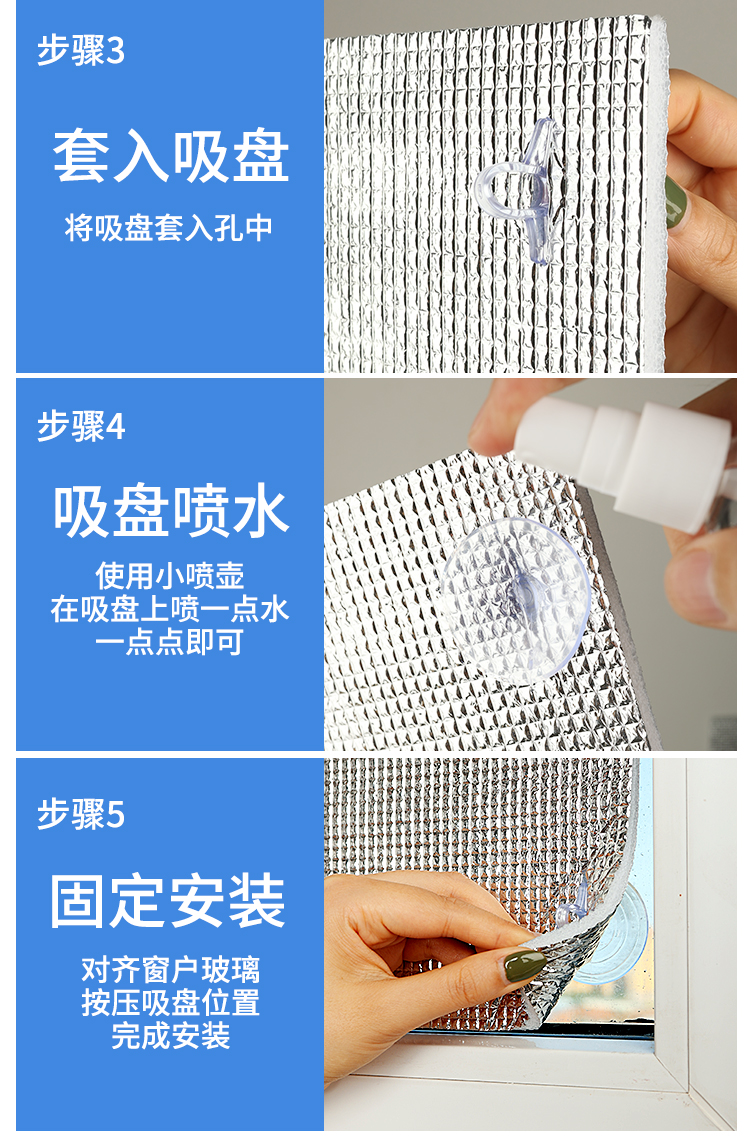 步骤3

套入吸盘

将吸盘套入孔中

步骤4

吸盘喷水

使用小喷壶
在吸盘上喷一点水
一点点即可

步骤5

固定安装

对齐窗户玻璃
按压吸盘位置
完成安装