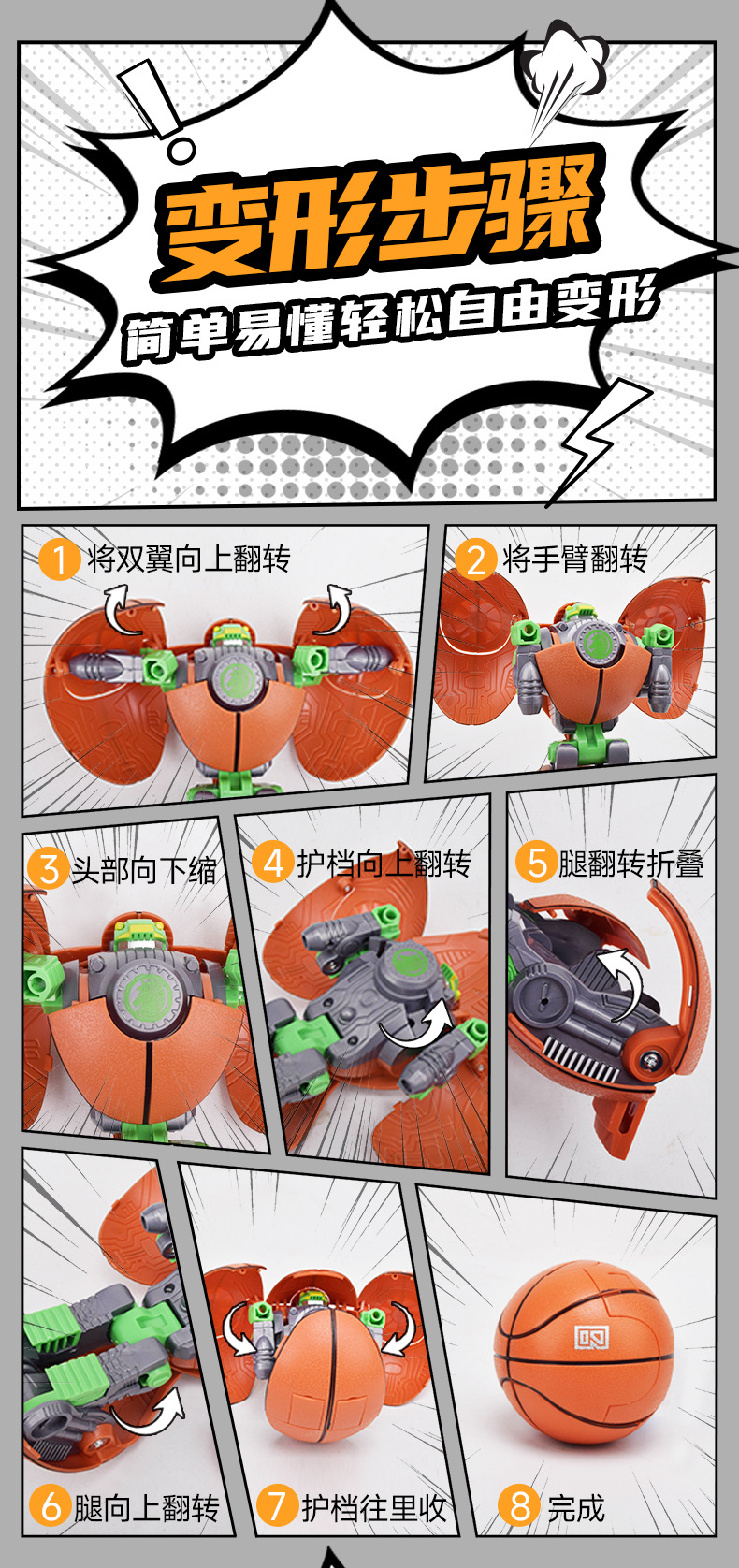 变形步骤
简单易懂轻松自由变形

1 将双翼向上翻转
2 将手臂翻转
3 头部向下缩
4 护档向上翻转
5 腿翻转折叠
6 腿向上翻转
7 护档往里收
8 完成