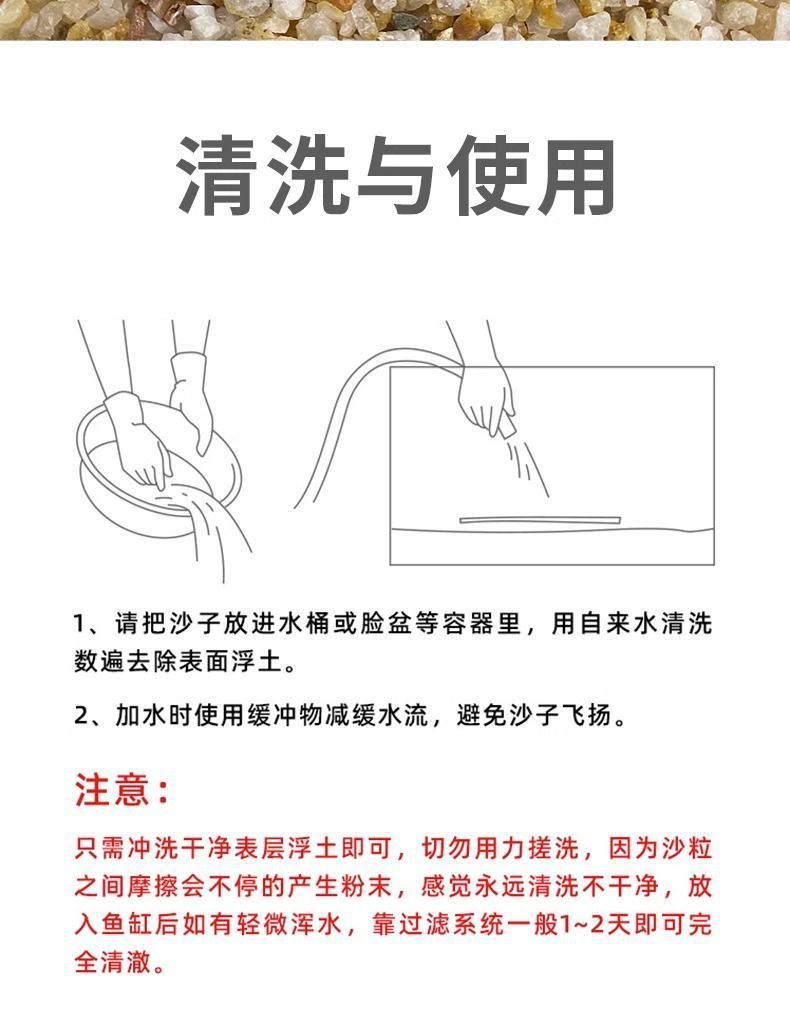 清洗与使用

1、请把沙子放进水桶或脸盆等容器里，用自来水清洗数遍去除表面浮土。

2、加水时使用缓冲物减缓水流，避免沙子飞扬。

注意：

只需冲洗干净表层浮土即可，切勿用力搓洗，因为沙粒之间摩擦会不停的产生粉末，感觉永远清洗不干净，放入鱼缸后如有轻微浑水，靠过滤系统一般1~2天即可完全清澈。