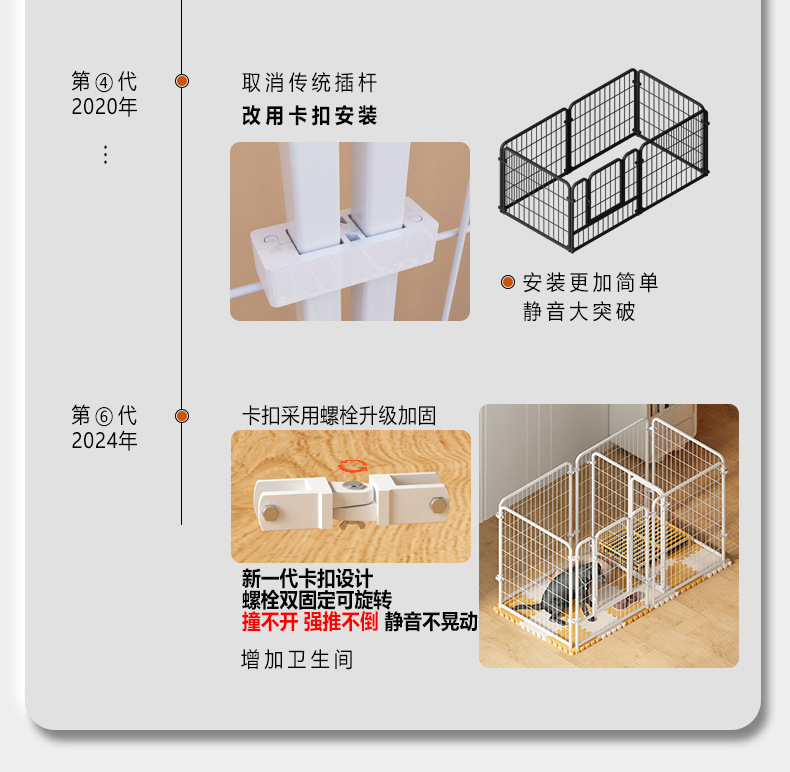 第④代
2020年

⋮

取消传统插杆
改用卡扣安装

安装更加简单
静音大突破

第⑥代
2024年

卡扣采用螺栓升级加固

新一代卡扣设计
螺栓双固定可旋转
撞不开 强推不倒 静音不晃动

增加卫生间