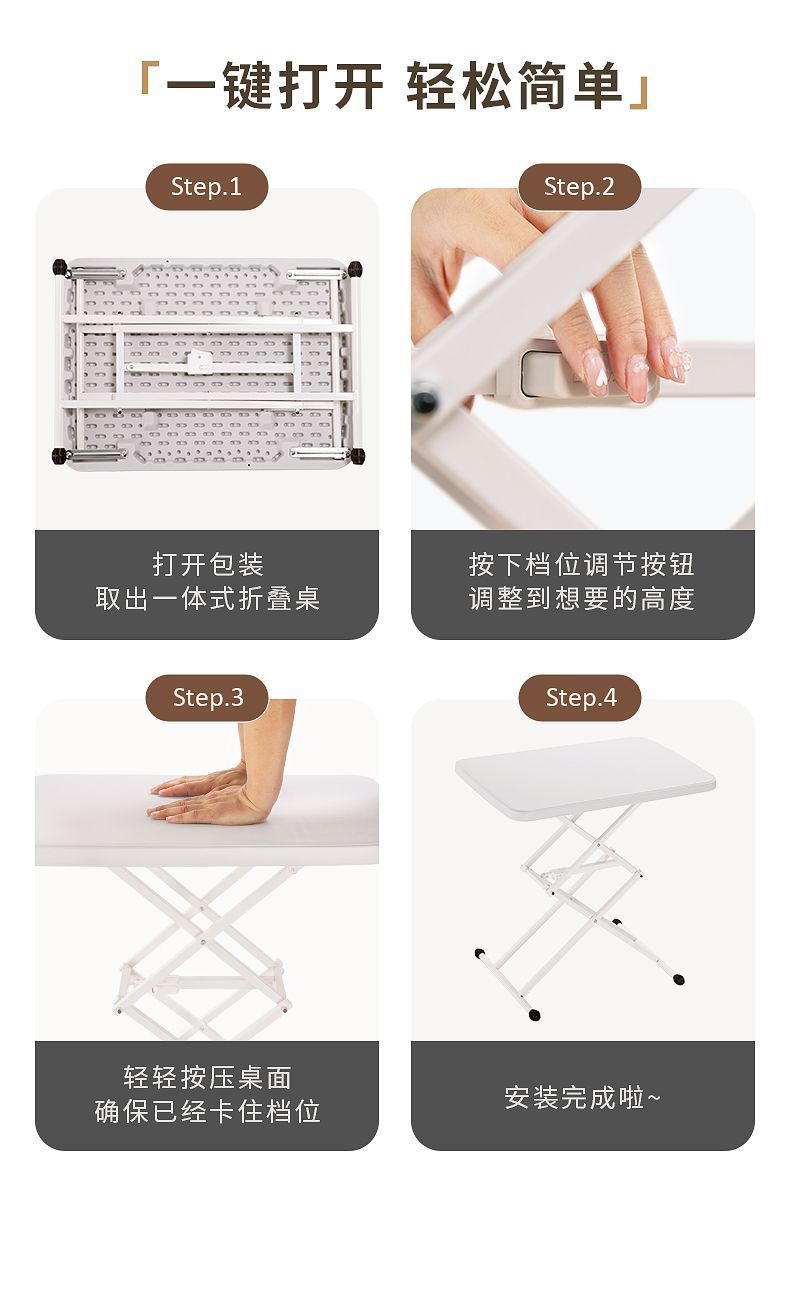 「一键打开 轻松简单」

Step.1

打开包装
取出一体式折叠桌

Step.2

按下档位调节按钮
调整到想要的高度

Step.3

轻轻按压桌面
确保已经卡住档位

Step.4

安装完成啦~