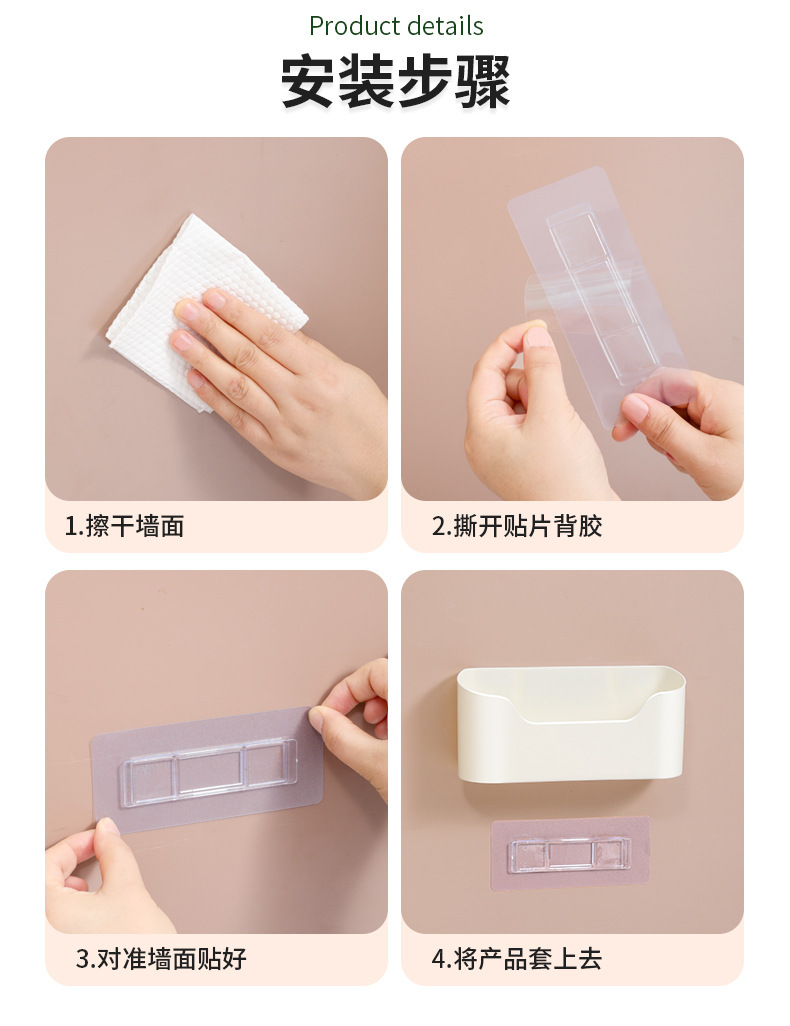 Product details
安装步骤

1.擦干墙面

2.撕开贴片背胶

3.对准墙面贴好

4.将产品套上去