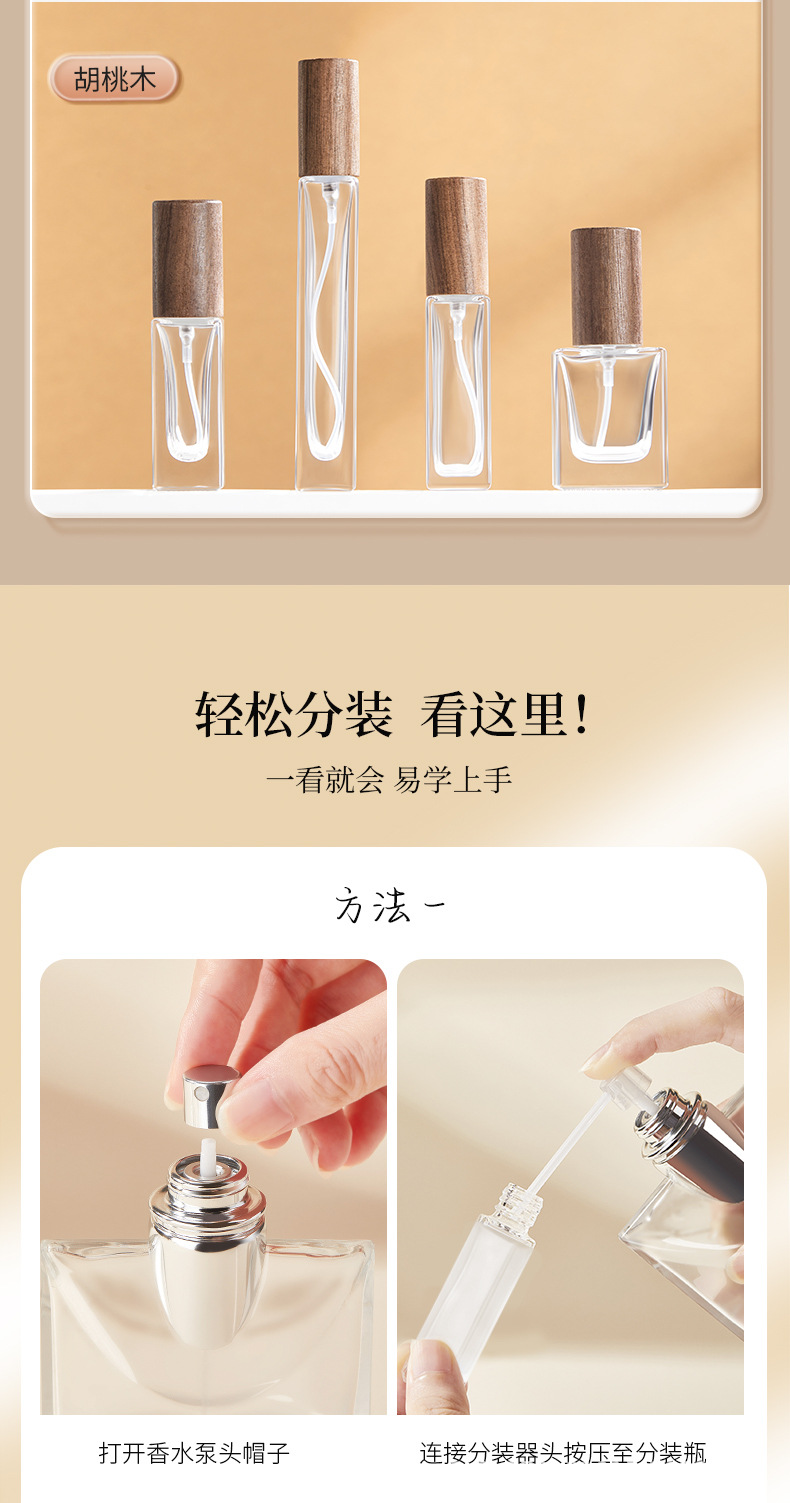 胡桃木

轻松分装 看这里!

一看就会 易学上手

方法一

打开香水泵头帽子

连接分装器头按压至分装瓶