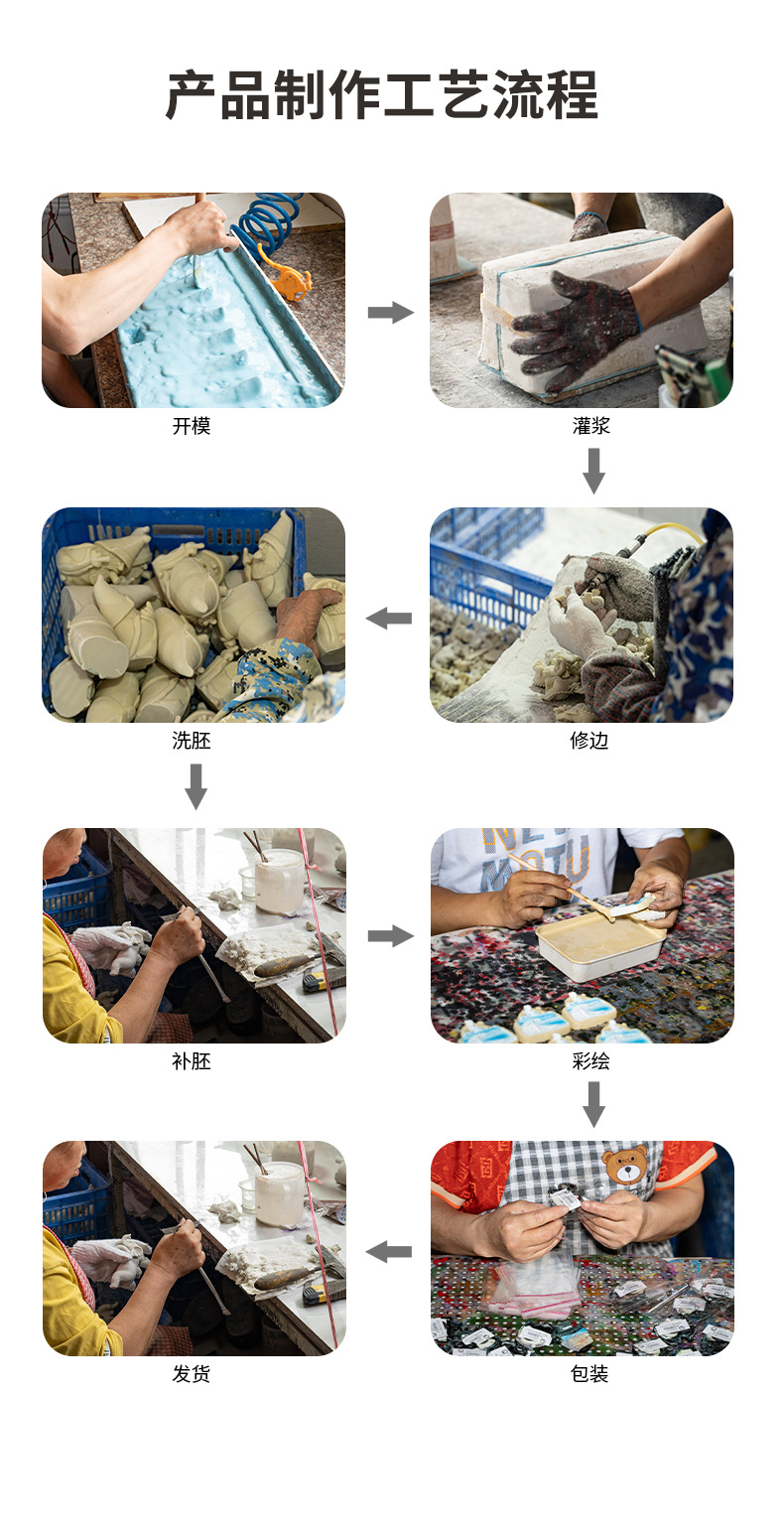 产品制作工艺流程

开模

灌浆

修边

洗胚

补胚

彩绘

包装

发货