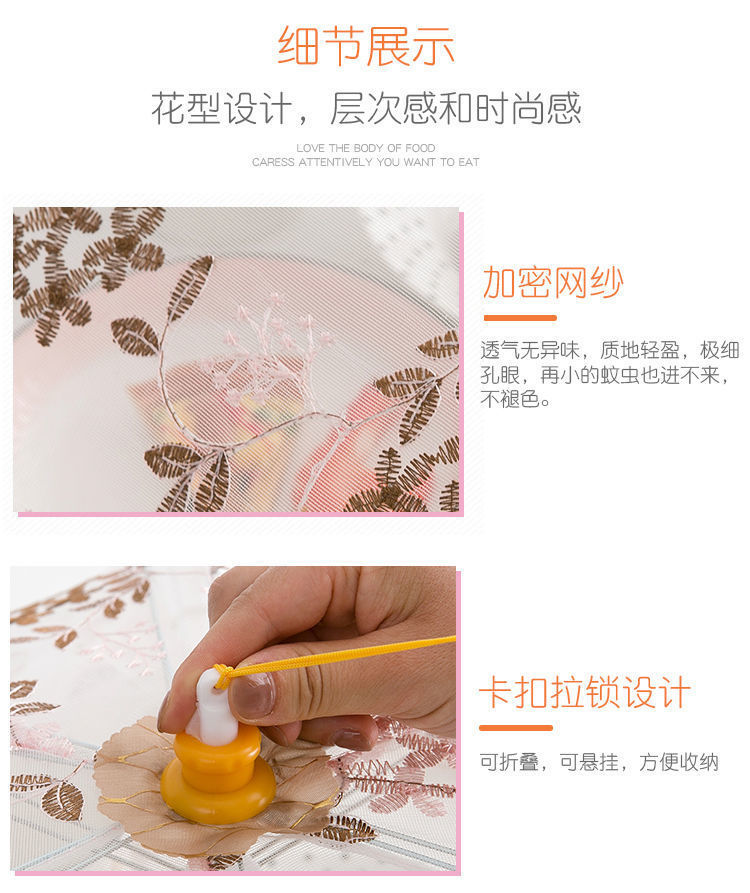 细节展示

花型设计，层次感和时尚感

LOVE THE BODY OF FOOD
CARESS ATTENTIVELY YOU WANT TO EAT

加密网纱

透气无异味，质地轻盈，极细孔眼，再小的蚊虫也进不来，不褪色。

卡扣拉锁设计

可折叠，可悬挂，方便收纳