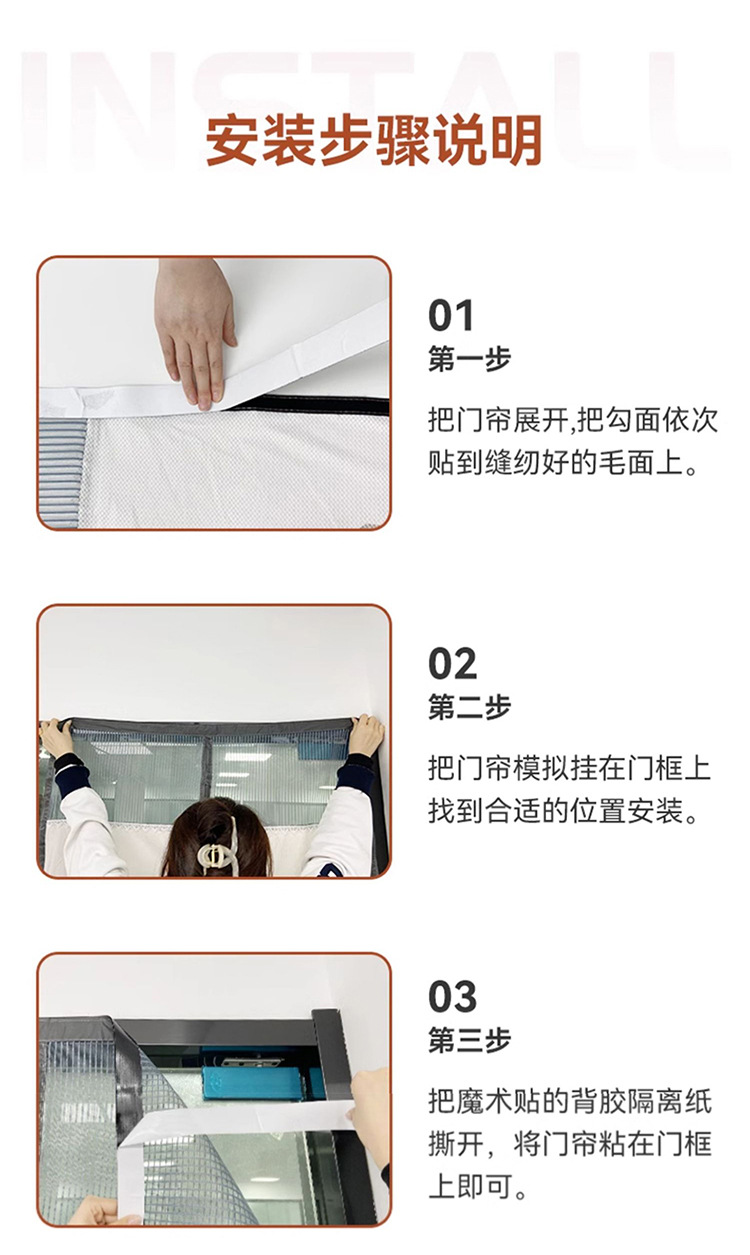 INSTALL

安装步骤说明

01
第一步
把门帘展开,把勾面依次贴到缝纫好的毛面上。

02
第二步
把门帘模拟挂在门框上找到合适的位置安装。

03
第三步
把魔术贴的背胶隔离纸撕开，将门帘粘在门框上即可。