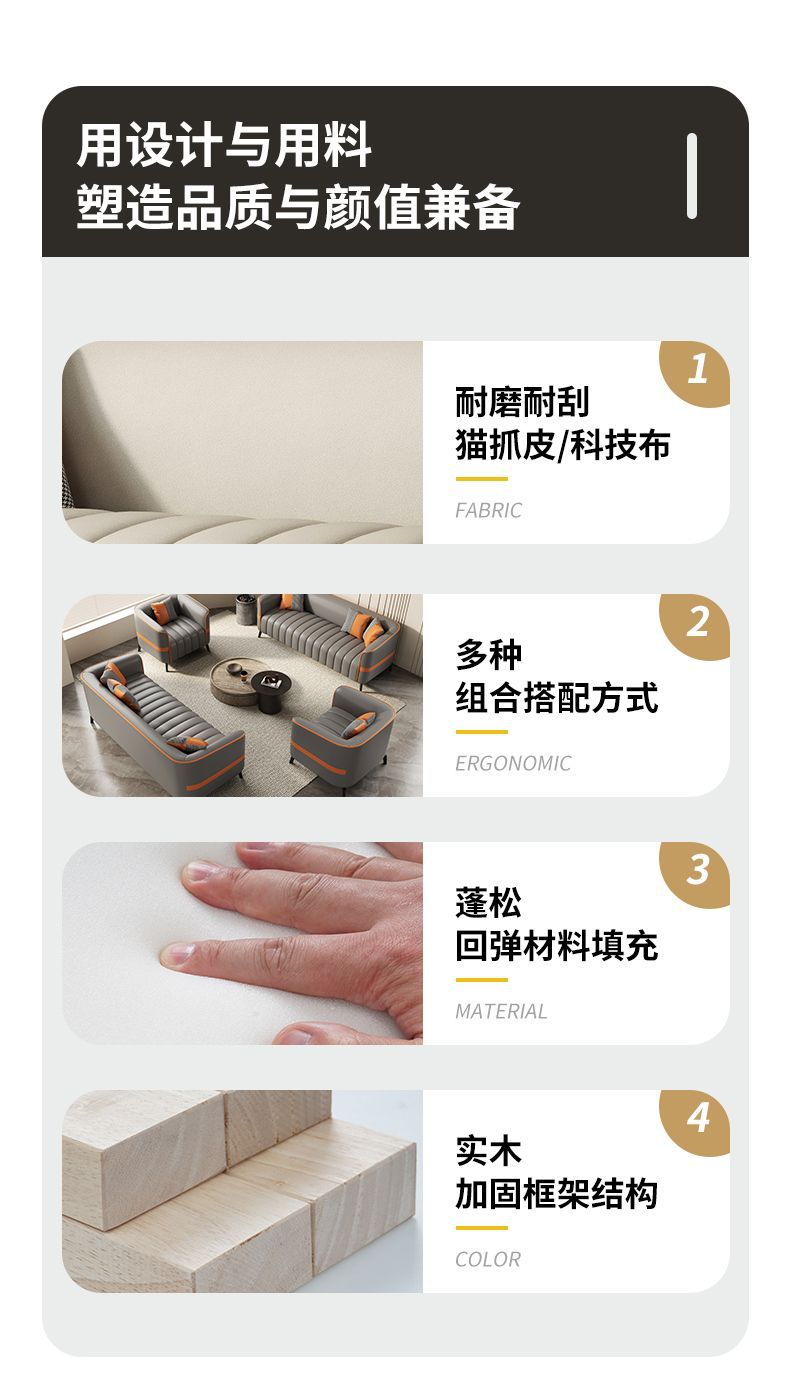 用设计与用料
塑造品质与颜值兼备

1
耐磨耐刮
猫抓皮/科技布
FABRIC

2
多种
组合搭配方式
ERGONOMIC

3
蓬松
回弹材料填充
MATERIAL

4
实木
加固框架结构
COLOR