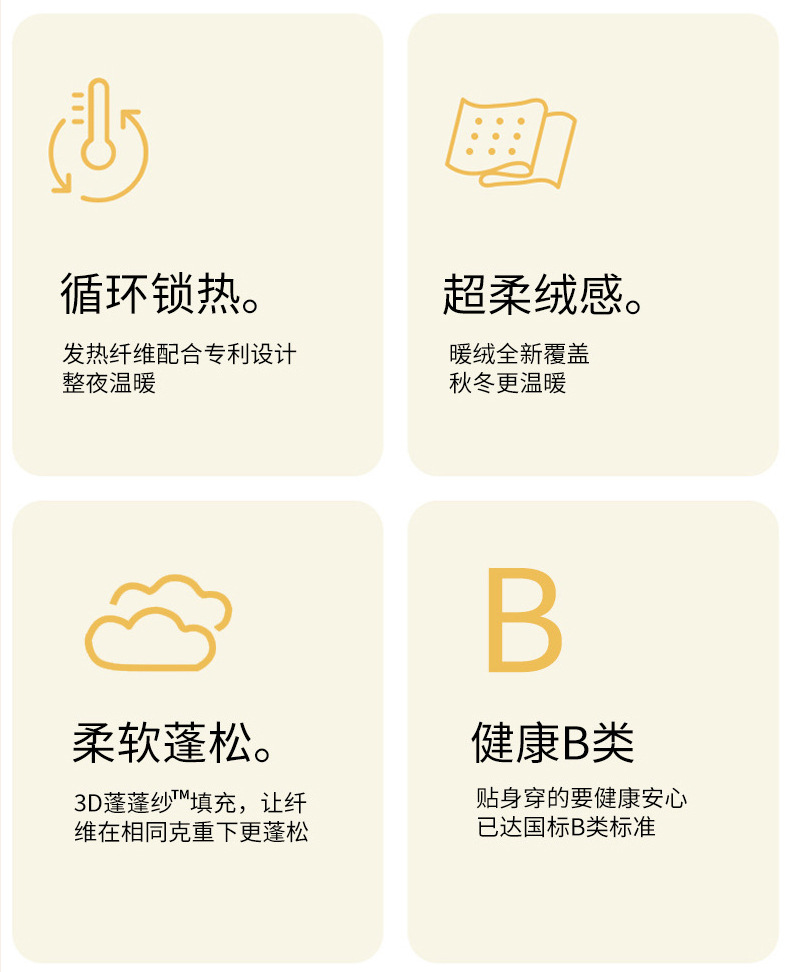 循环锁热。

发热纤维配合专利设计
整夜温暖

超柔绒感。

暖绒全新覆盖
秋冬更温暖

柔软蓬松。

3D蓬蓬纱™填充，让纤维在相同克重下更蓬松

B

健康B类

贴身穿的要健康安心
已达国标B类标准