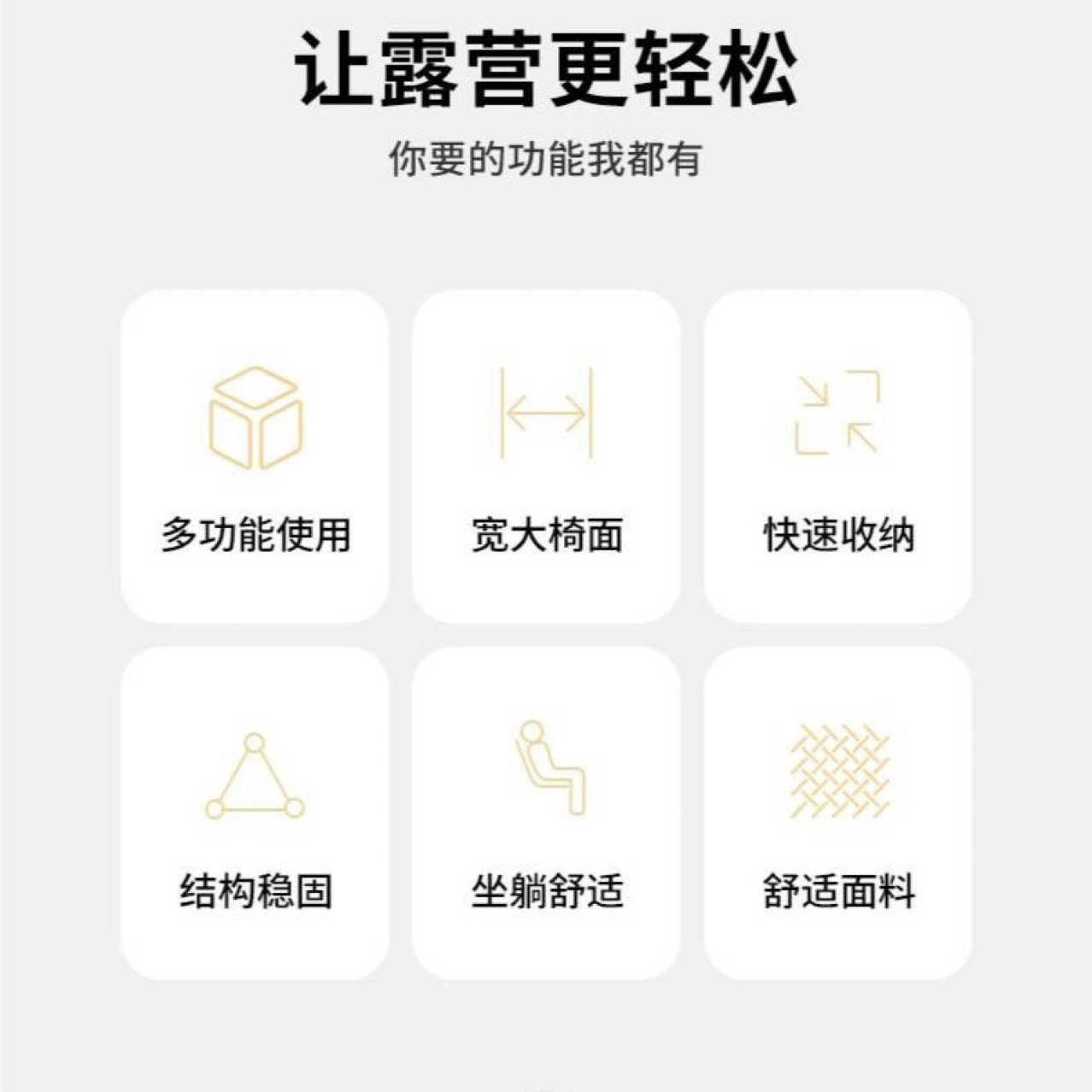 让露营更轻松

你要的功能我都有

多功能使用

宽大椅面

快速收纳

结构稳固

坐躺舒适

舒适面料